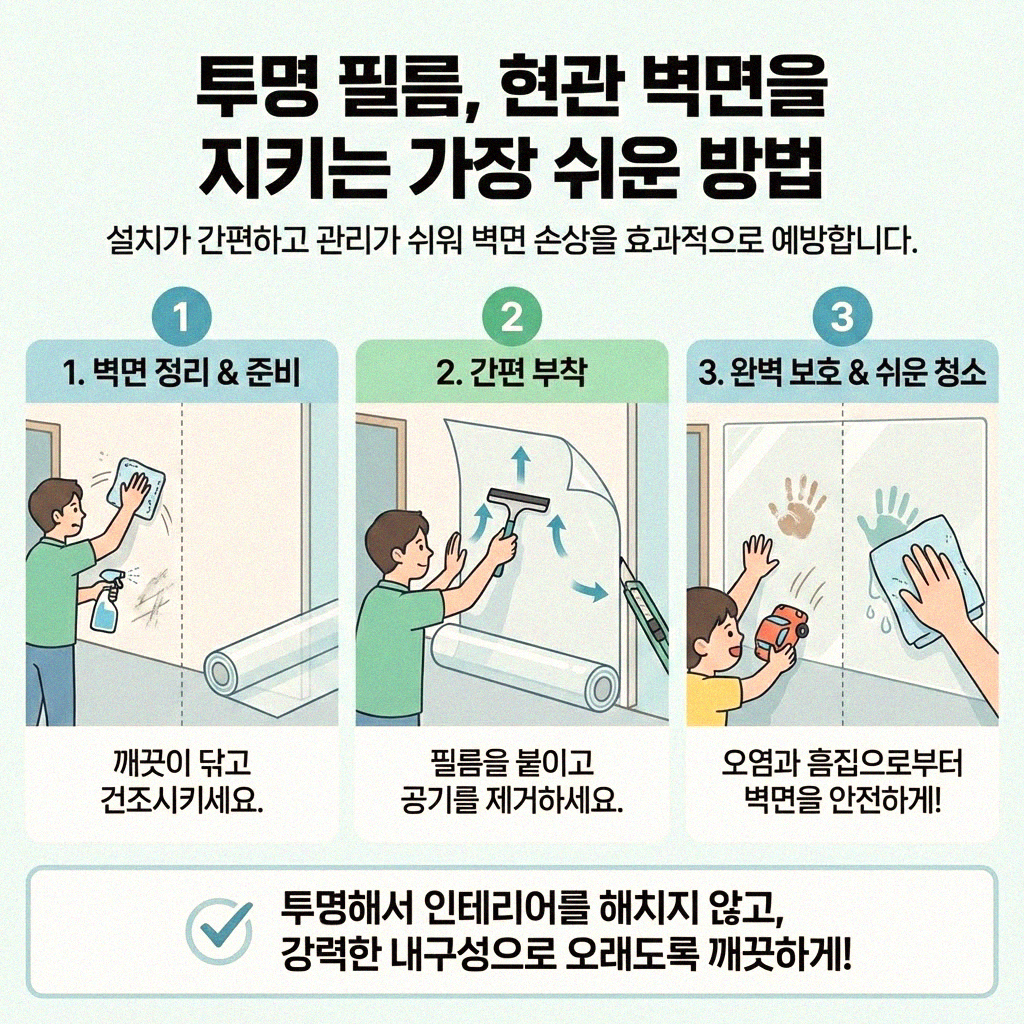 투명 필름, 현관 벽면을 지키는 가장 쉬운 방법

설치가 간편하고 관리가 쉬워 벽면 손상을 효과적으로 예방합니다.

1

1. 벽면 정리 & 준비

깨끗이 닦고 건조시키세요.

2

2. 간편 부착

필름을 붙이고 공기를 제거하세요.

3

3. 완벽 보호 & 쉬운 청소

오염과 흠집으로부터 벽면을 안전하게!

투명해서 인테리어를 해치지 않고, 강력한 내구성으로 오래도록 깨끗하게!