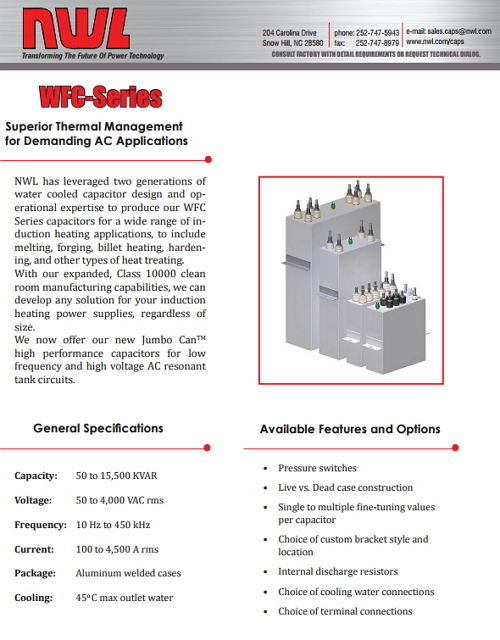 NWL
Transforming The Future Of Power Technology

204 Carolina Drive
Snow Hill, NC 28580

phone: 252-747-5943
fax: 252-747-8979

e-mail: sales.caps@nwl.com
www.nwl.com/caps

CONSULT FACTORY WITH DETAIL REQUIREMENTS OR REQUEST TECHNICAL DIALOG.

WFC-Series

Superior Thermal Management for Demanding AC Applications

NWL has leveraged two generations of water cooled capacitor design and operational expertise to produce our WFC Series capacitors for a wide range of induction heating applications, to include melting, forging, billet heating, hardening, and other types of heat treating.
With our expanded, Class 10000 clean room manufacturing capabilities, we can develop any solution for your induction heating power supplies, regardless of size.
We now offer our new Jumbo Can™ high performance capacitors for low frequency and high voltage AC resonant tank circuits.

General Specifications

| | |
|---|---|
| Capacity: | 50 to 15,500 KVAR |
| Voltage: | 50 to 4,000 VAC rms |
| Frequency: | 10 Hz to 450 kHz |
| Current: | 100 to 4,500 A rms |
| Package: | Aluminum welded cases |
| Cooling: | 45°C max outlet water |

Available Features and Options

• Pressure switches
• Live vs. Dead case construction
• Single to multiple fine-tuning values per capacitor
• Choice of custom bracket style and location
• Internal discharge resistors
• Choice of cooling water connections
• Choice of terminal connections