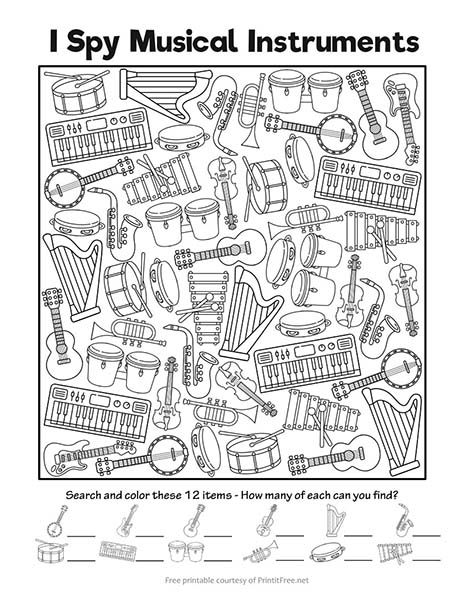 I Spy Musical Instruments

Search and color these 12 items - How many of each can you find?

Free printable courtesy of PrintitFree.net