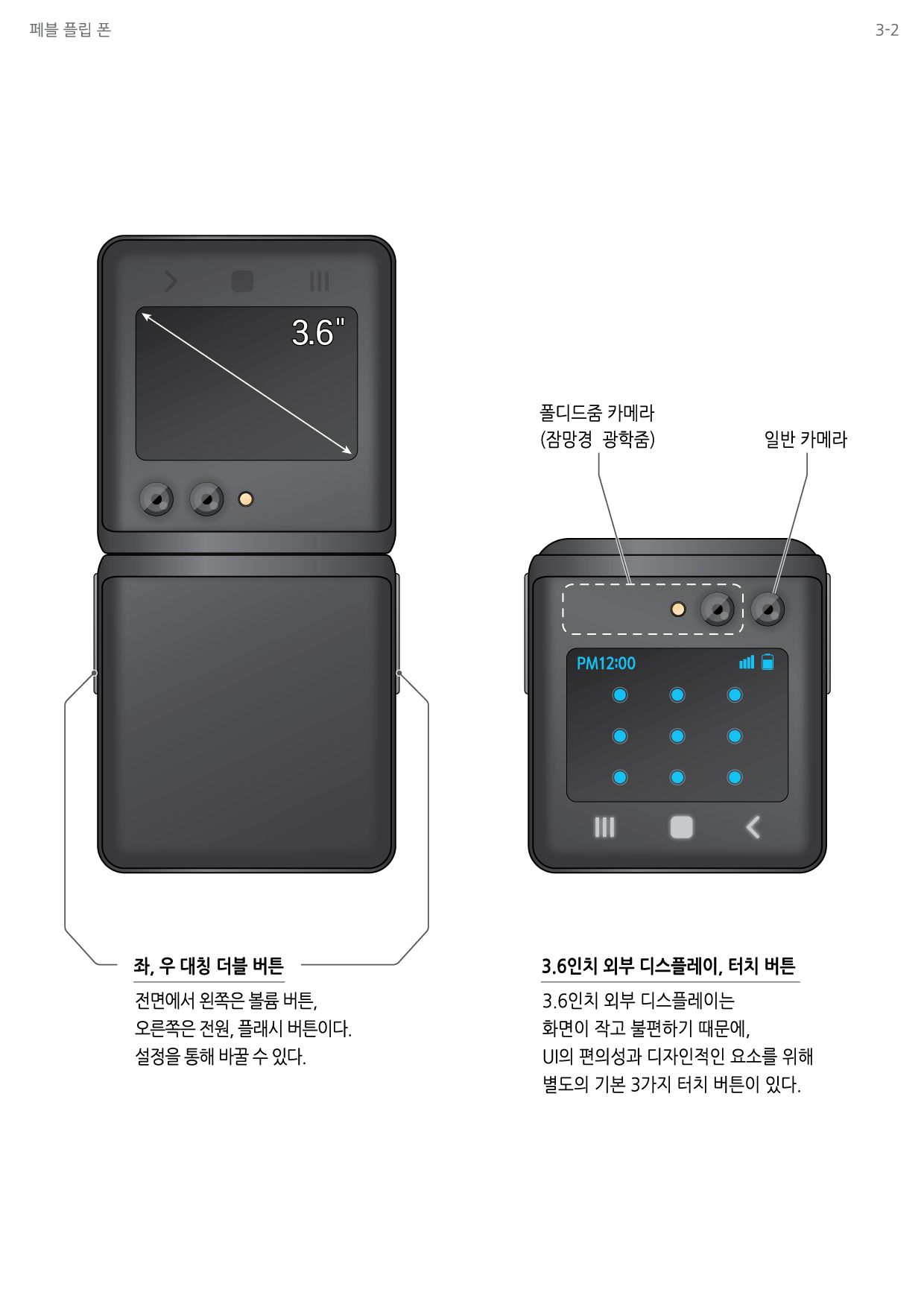 페블 플립 폰

3-2

3.6"

폴디드줌 카메라
(잠망경 광학줌)

일반 카메라

PM12:00

좌, 우 대칭 더블 버튼

전면에서 왼쪽은 볼륨 버튼,
오른쪽은 전원, 플래시 버튼이다.
설정을 통해 바꿀 수 있다.

3.6인치 외부 디스플레이, 터치 버튼

3.6인치 외부 디스플레이는
화면이 작고 불편하기 때문에,
UI의 편의성과 디자인적인 요소를 위해
별도의 기본 3가지 터치 버튼이 있다.