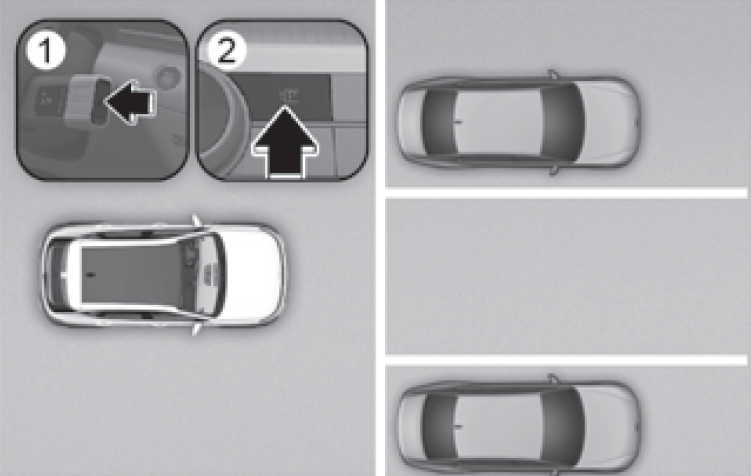 1
2