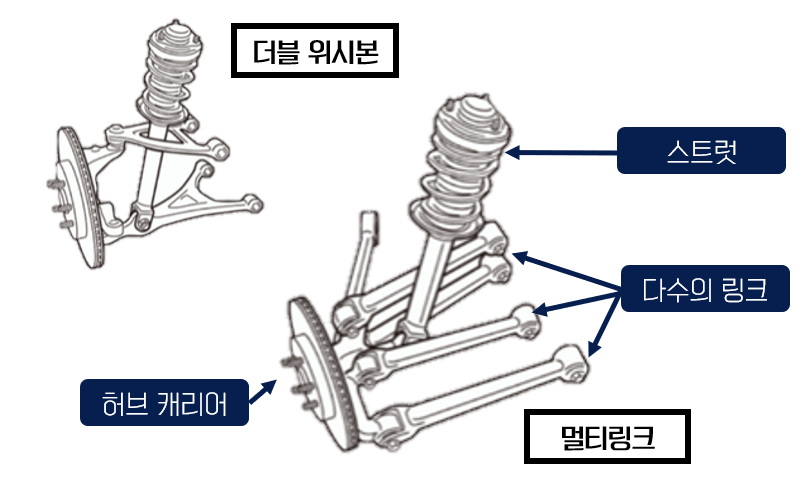 더블 위시본

스트럿

다수의 링크

허브 캐리어

멀티링크