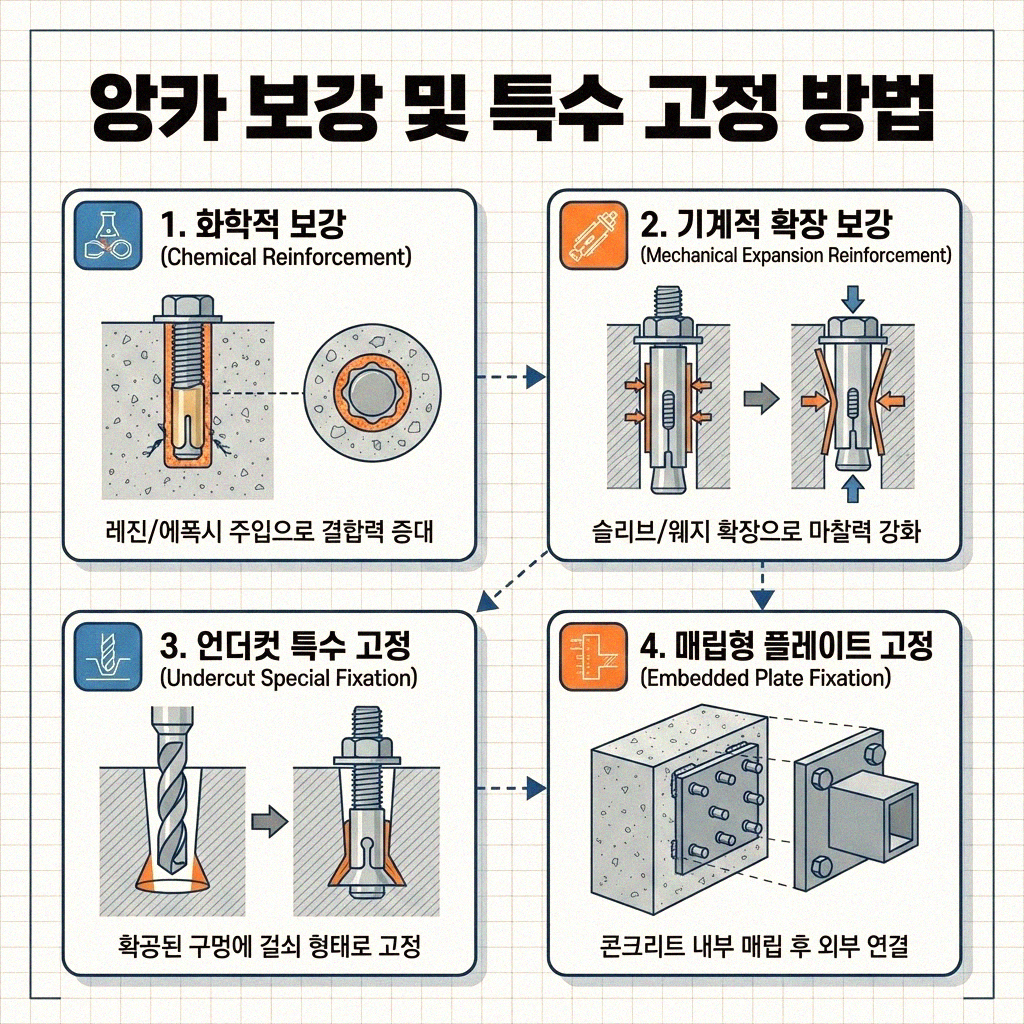 앙카 보강 및 특수 고정 방법

1. 화학적 보강
(Chemical Reinforcement)

레진/에폭시 주입으로 결합력 증대

2. 기계적 확장 보강
(Mechanical Expansion Reinforcement)

슬리브/웨지 확장으로 마찰력 강화

3. 언더컷 특수 고정
(Undercut Special Fixation)

확공된 구멍에 걸쇠 형태로 고정

4. 매립형 플레이트 고정
(Embedded Plate Fixation)

콘크리트 내부 매립 후 외부 연결