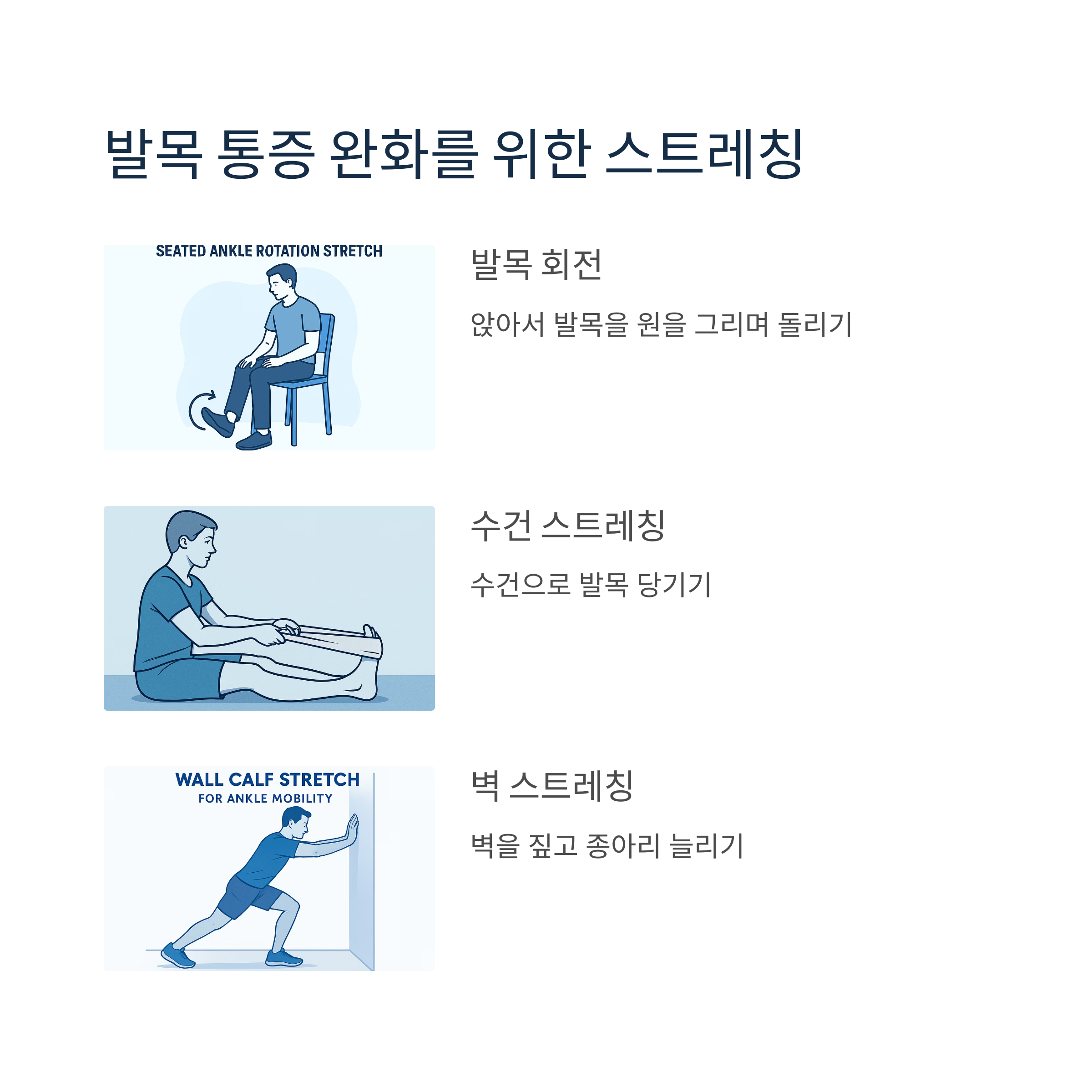 발목 통증 완화를 위한 스트레칭

SEATED ANKLE ROTATION STRETCH

발목 회전

앉아서 발목을 원을 그리며 돌리기

수건 스트레칭

수건으로 발목 당기기

WALL CALF STRETCH
FOR ANKLE MOBILITY

벽 스트레칭

벽을 짚고 종아리 늘리기