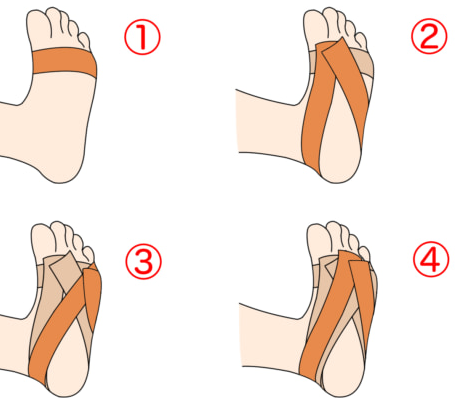 ①
②
③
④