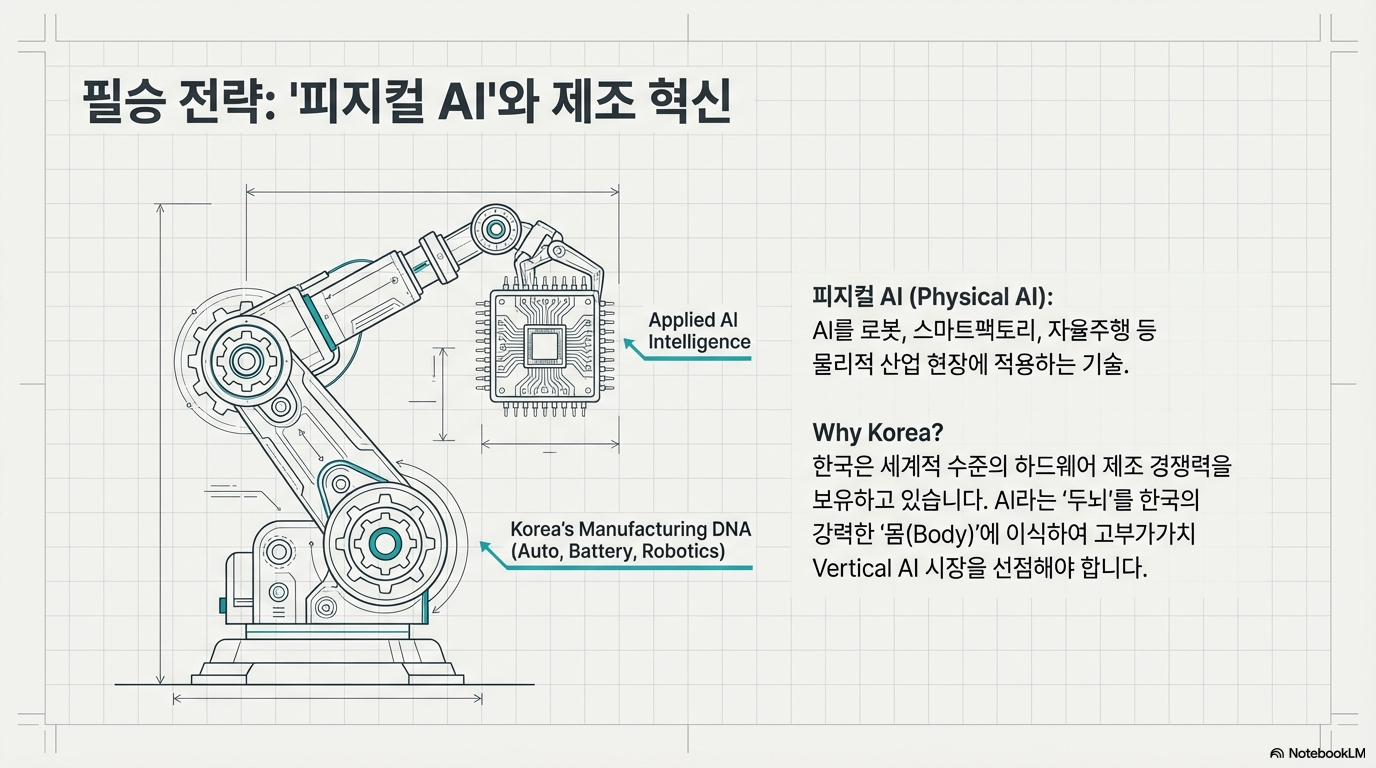 필승 전략: '피지컬 AI'와 제조 혁신

Applied AI Intelligence

Korea's Manufacturing DNA (Auto, Battery, Robotics)

피지컬 AI (Physical AI):
AI를 로봇, 스마트팩토리, 자율주행 등 물리적 산업 현장에 적용하는 기술.

Why Korea?
한국은 세계적 수준의 하드웨어 제조 경쟁력을 보유하고 있습니다. AI라는 '두뇌'를 한국의 강력한 '몸(Body)'에 이식하여 고부가가치 Vertical AI 시장을 선점해야 합니다.

NotebookLM