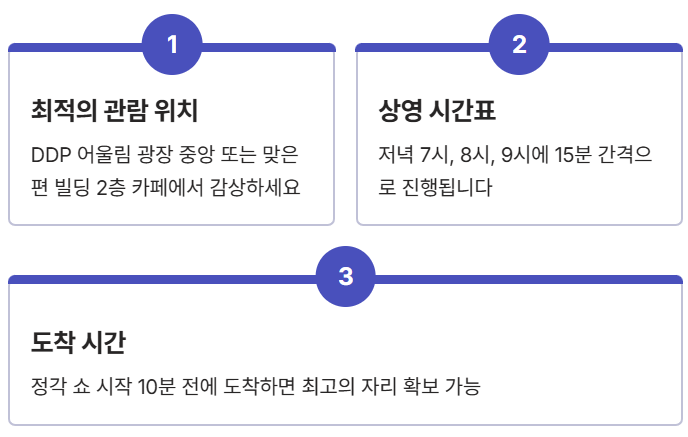 1

최적의 관람 위치

DDP 어울림 광장 중앙 또는 맞은편 빌딩 2층 카페에서 감상하세요

2

상영 시간표

저녁 7시, 8시, 9시에 15분 간격으로 진행됩니다

3

도착 시간

정각 쇼 시작 10분 전에 도착하면 최고의 자리 확보 가능