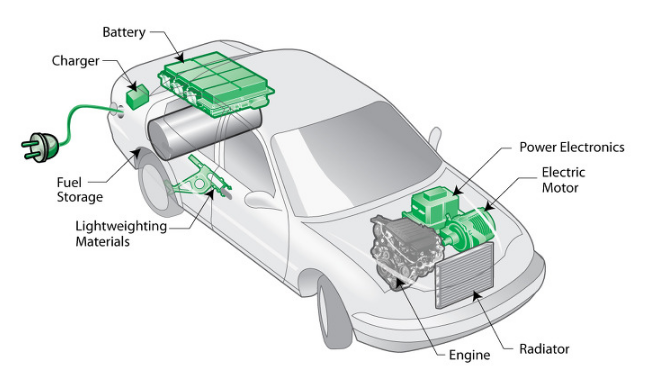 Battery

Charger

Fuel Storage

Lightweighting Materials

Power Electronics

Electric Motor

Engine

Radiator