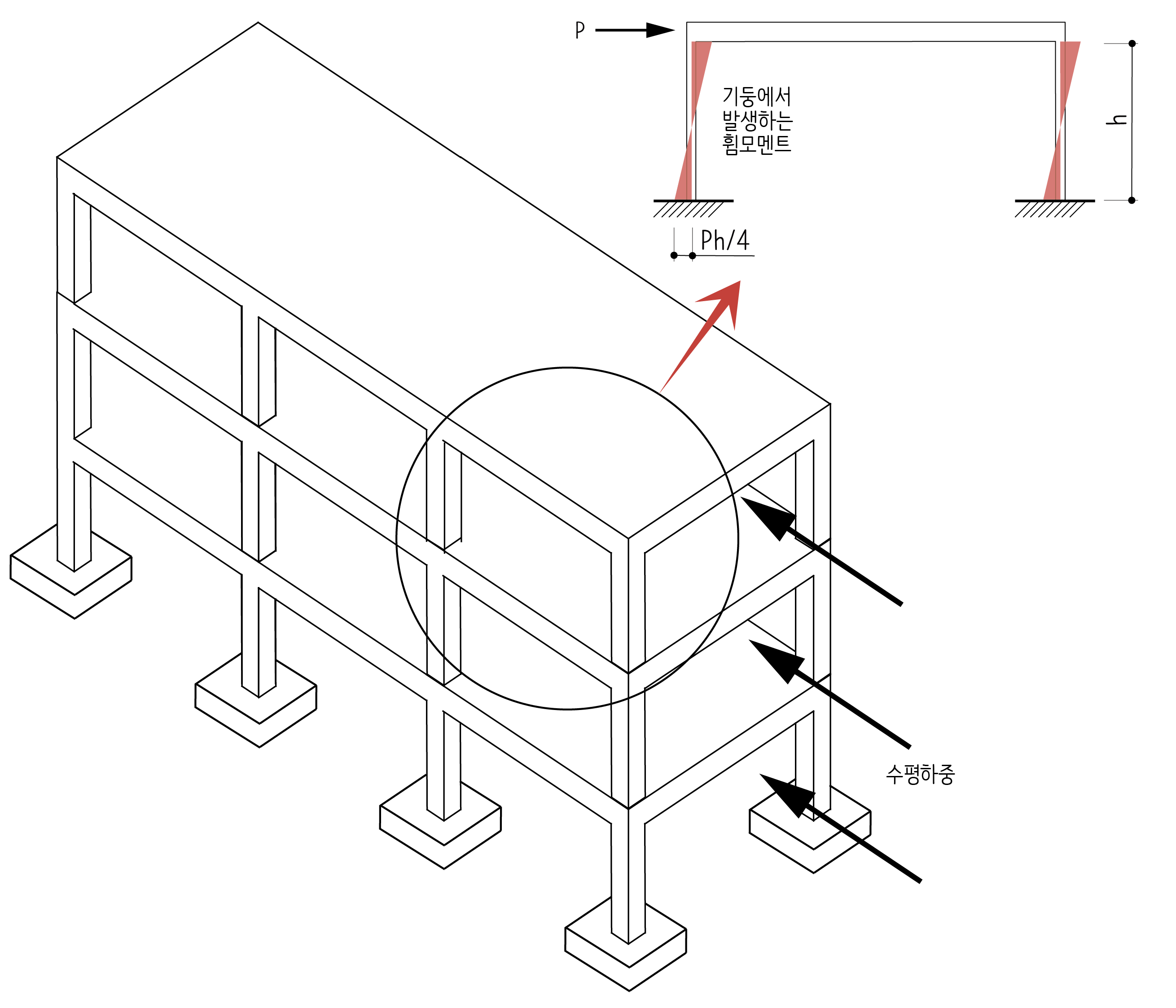 P

기둥에서
발생하는
휨모멘트

h

Ph/4

수평하중