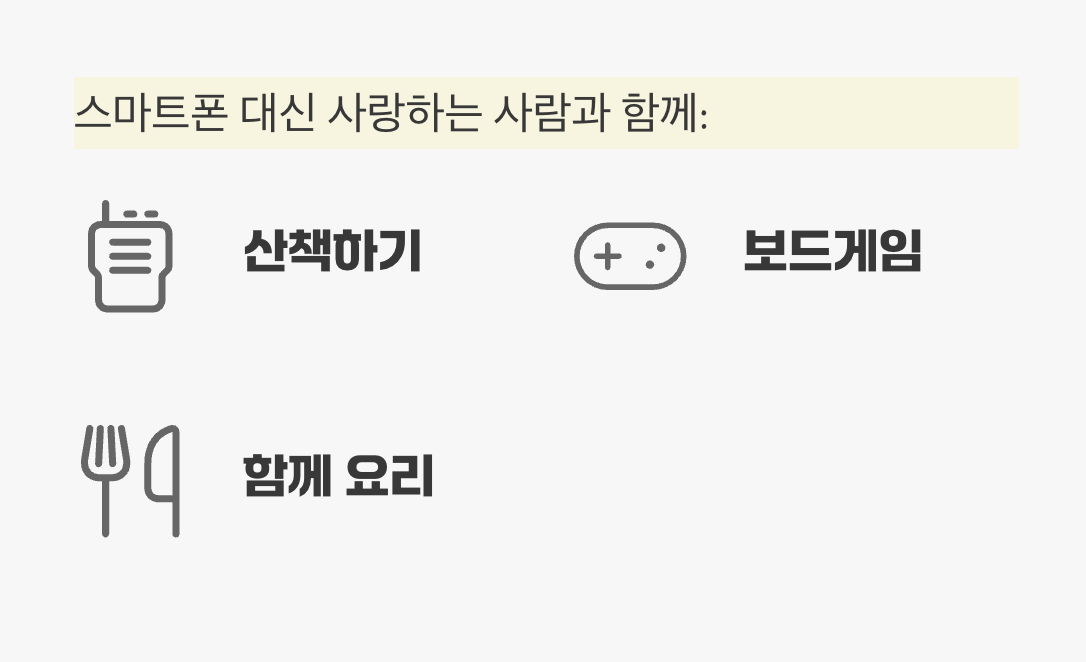 스마트폰 대신 사랑하는 사람과 함께:

산책하기

보드게임

함께 요리