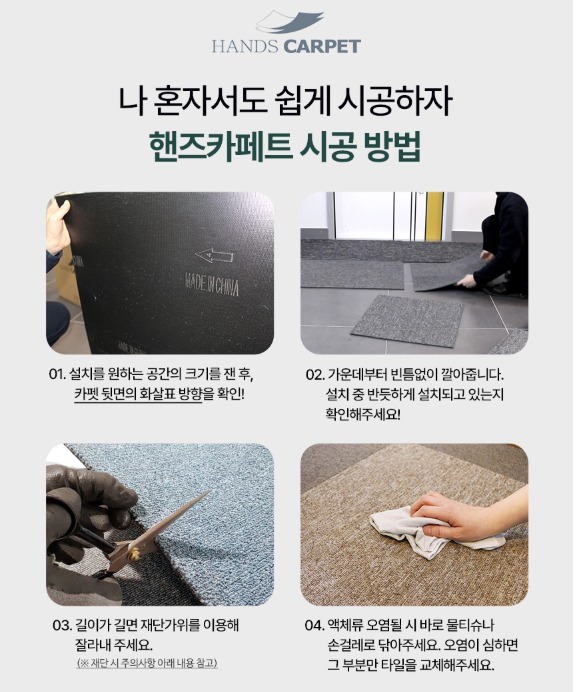 HANDS CARPET

나 혼자서도 쉽게 시공하자
핸즈카페트 시공 방법

MADE IN CHINA

01. 설치를 원하는 공간의 크기를 잰 후, 카펫 뒷면의 화살표 방향을 확인!

02. 가운데부터 빈틈없이 깔아줍니다. 설치 중 반듯하게 설치되고 있는지 확인해주세요!

03. 길이가 길면 재단가위를 이용해 잘라내 주세요.
(※ 재단 시 주의사항 아래 내용 참고)

04. 액체류 오염될 시 바로 물티슈나 손걸레로 닦아주세요. 오염이 심하면 그 부분만 타일을 교체해주세요.