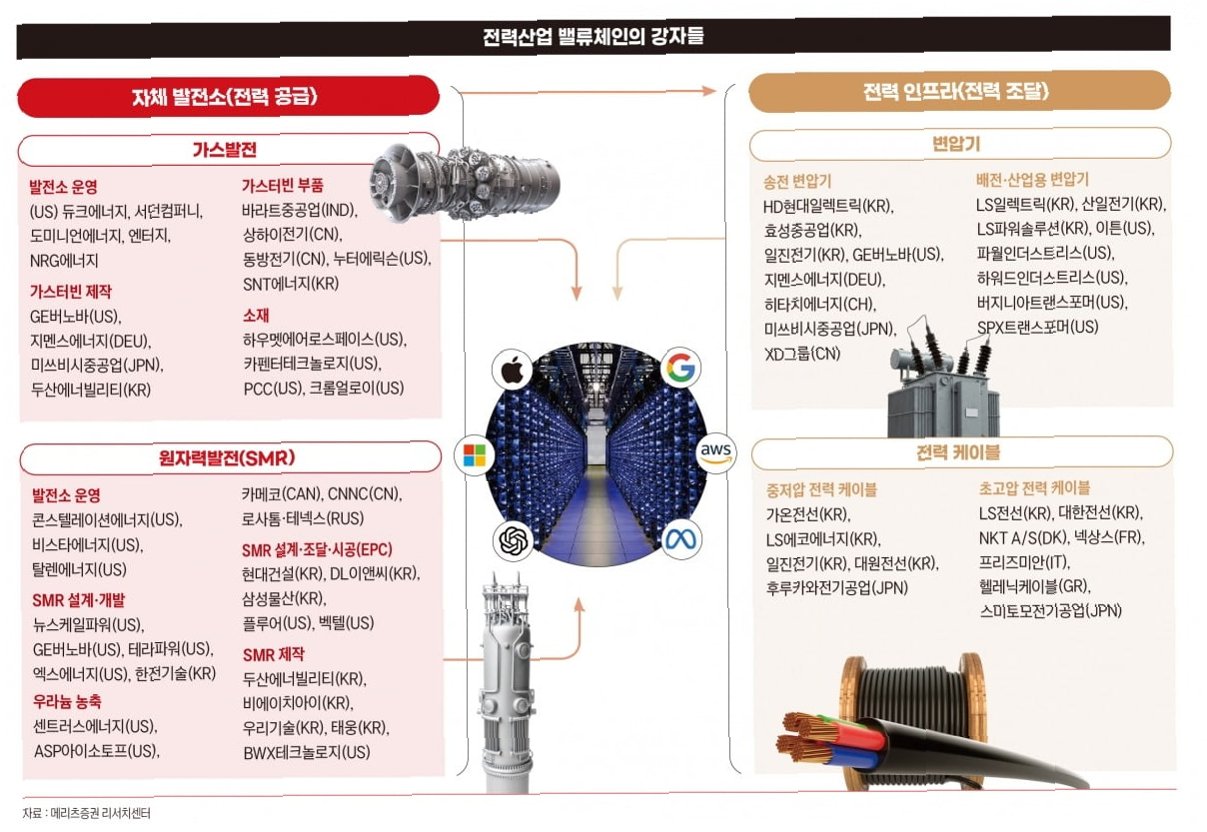 전력산업 밸류체인의 강자들

자체 발전소(전력 공급)

가스발전

발전소 운영
(US) 듀크에너지, 서던컴퍼니, 도미니언에너지, 엔터지, NRG에너지

가스터빈 제작
GE버노바(US), 지멘스에너지(DEU), 미쓰비시중공업(JPN), 두산에너빌리티(KR)

가스터빈 부품
바라트중공업(IND), 상하이전기(CN), 동방전기(CN), 누터에릭슨(US), SNT에너지(KR)

소재
하우멧에어로스페이스(US), 카펜터테크놀로지(US), PCC(US), 크롬얼로이(US)

원자력발전(SMR)

발전소 운영
콘스텔레이션에너지(US), 비스타에너지(US), 탈렌에너지(US)

SMR 설계·개발
뉴스케일파워(US), GE버노바(US), 테라파워(US), 엑스에너지(US), 한전기술(KR)

우라늄 농축
센트러스에너지(US), ASP아이소토프(US), 카메코(CAN), CNNC(CN), 로사톰·테넥스(RUS)

SMR 설계·조달·시공(EPC)
현대건설(KR), DL이앤씨(KR), 삼성물산(KR), 플루어(US), 벡텔(US)

SMR 제작
두산에너빌리티(KR), 비에이치아이(KR), 우리기술(KR), 태웅(KR), BWX테크놀로지(US)

aws

전력 인프라(전력 조달)

변압기

송전 변압기
HD현대일렉트릭(KR), 효성중공업(KR), 일진전기(KR), GE버노바(US), 지멘스에너지(DEU), 히타치에너지(CH), 미쓰비시중공업(JPN), XD그룹(CN)

배전·산업용 변압기
LS일렉트릭(KR), 산일전기(KR), LS파워솔루션(KR), 이튼(US), 파월인더스트리스(US), 하워드인더스트리스(US), 버지니아트랜스포머(US), SPX트랜스포머(US)

전력 케이블

중저압 전력 케이블
가온전선(KR), LS에코에너지(KR), 일진전기(KR), 대원전선(KR), 후루카와전기공업(JPN)

초고압 전력 케이블
LS전선(KR), 대한전선(KR), NKT A/S(DK), 넥상스(FR), 프리즈미안(IT), 헬레닉케이블(GR), 스미토모전기공업(JPN)

자료 : 메리츠증권 리서치센터