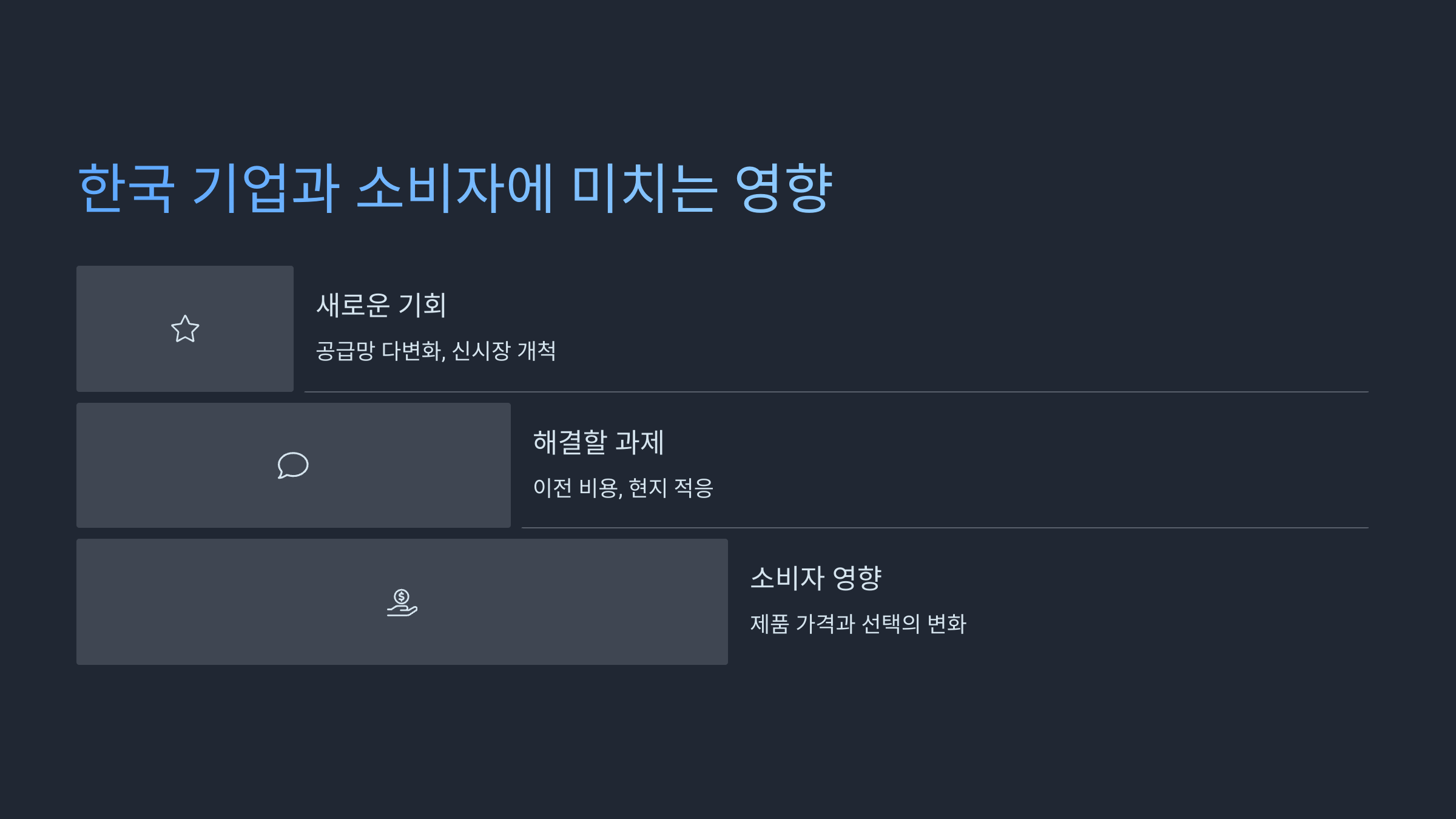 한국 기업과 소비자에 미치는 영향

새로운 기회

공급망 다변화, 신시장 개척

해결할 과제

이전 비용, 현지 적응

소비자 영향

제품 가격과 선택의 변화