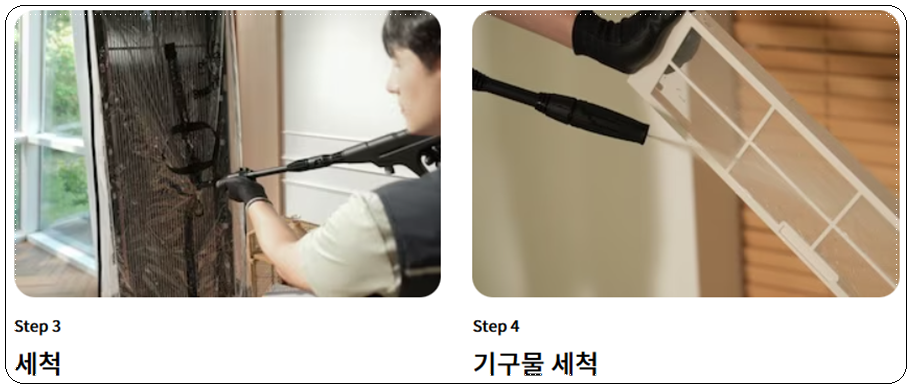 Step 3

세척

Step 4

기구물 세척