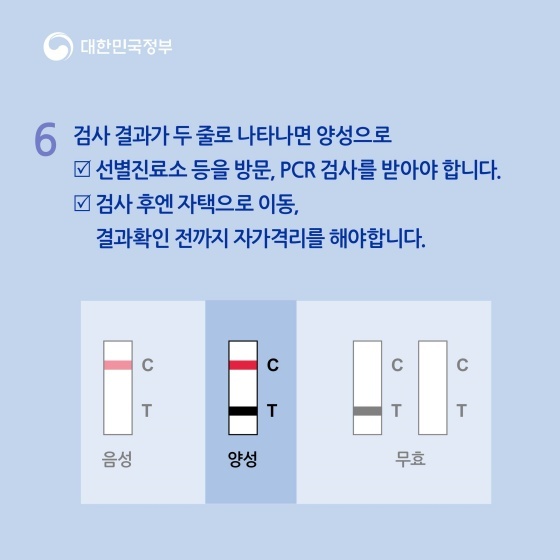 대한민국정부

6 검사 결과가 두 줄로 나타나면 양성으로
☑ 선별진료소 등을 방문, PCR 검사를 받아야 합니다.
☑ 검사 후엔 자택으로 이동, 결과확인 전까지 자가격리를 해야합니다.

C
T
음성

C
T
양성

C
T
C
T
무효