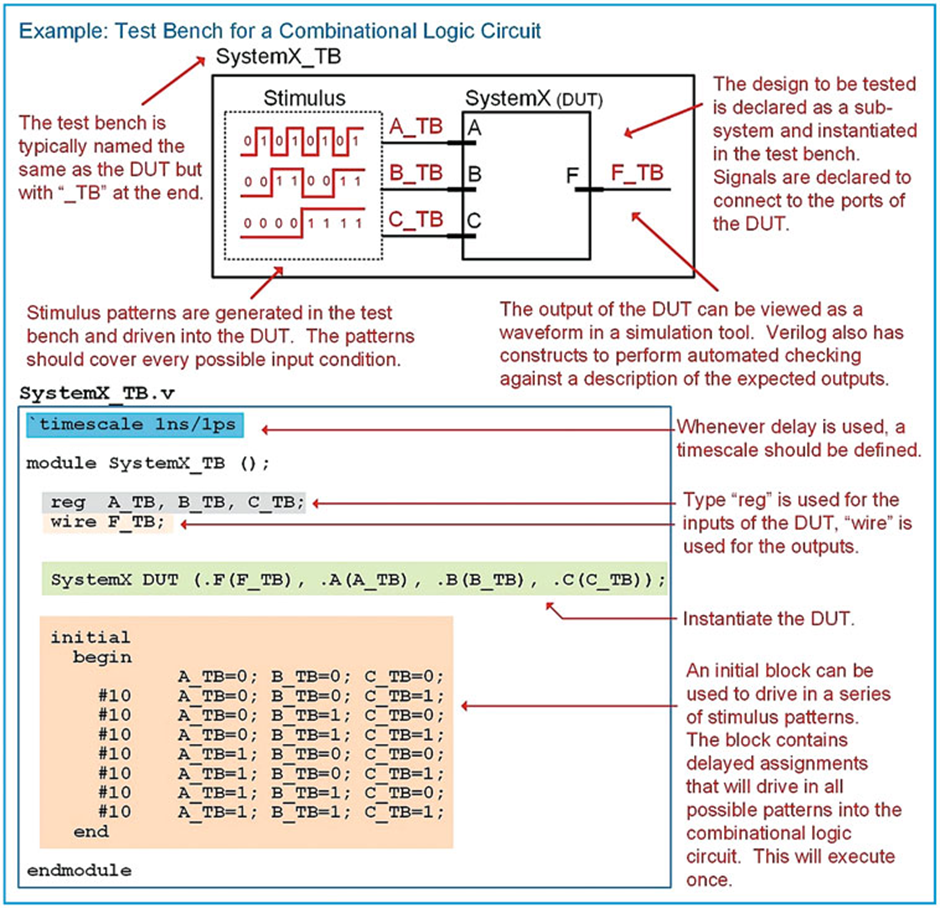 Example: Test Bench for a Combinational Logic Circuit

SystemX_TB

The test bench is typically named the same as the DUT but with "_TB" at the end.

Stimulus

0 1 0 1 0 1 0 1
0 0 1 1 0 0 1 1
0 0 0 0 1 1 1 1

A_TB
B_TB
C_TB

SystemX (DUT)

A
B
C
F
F_TB

The design to be tested is declared as a sub-system and instantiated in the test bench. Signals are declared to connect to the ports of the DUT.

Stimulus patterns are generated in the test bench and driven into the DUT. The patterns should cover every possible input condition.

The output of the DUT can be viewed as a waveform in a simulation tool. Verilog also has constructs to perform automated checking against a description of the expected outputs.

SystemX_TB.v

`timescale 1ns/1ps

module SystemX_TB ();

reg A_TB, B_TB, C_TB;
wire F_TB;

SystemX DUT (.F(F_TB), .A(A_TB), .B(B_TB), .C(C_TB));

initial
begin
A_TB=0; B_TB=0; C_TB=0;
#10 A_TB=0; B_TB=0; C_TB=1;
#10 A_TB=0; B_TB=1; C_TB=0;
#10 A_TB=0; B_TB=1; C_TB=1;
#10 A_TB=1; B_TB=0; C_TB=0;
#10 A_TB=1; B_TB=0; C_TB=1;
#10 A_TB=1; B_TB=1; C_TB=0;
#10 A_TB=1; B_TB=1; C_TB=1;
end

endmodule

Whenever delay is used, a timescale should be defined.

Type "reg" is used for the inputs of the DUT, "wire" is used for the outputs.

Instantiate the DUT.

An initial block can be used to drive in a series of stimulus patterns. The block contains delayed assignments that will drive in all possible patterns into the combinational logic circuit. This will execute once.