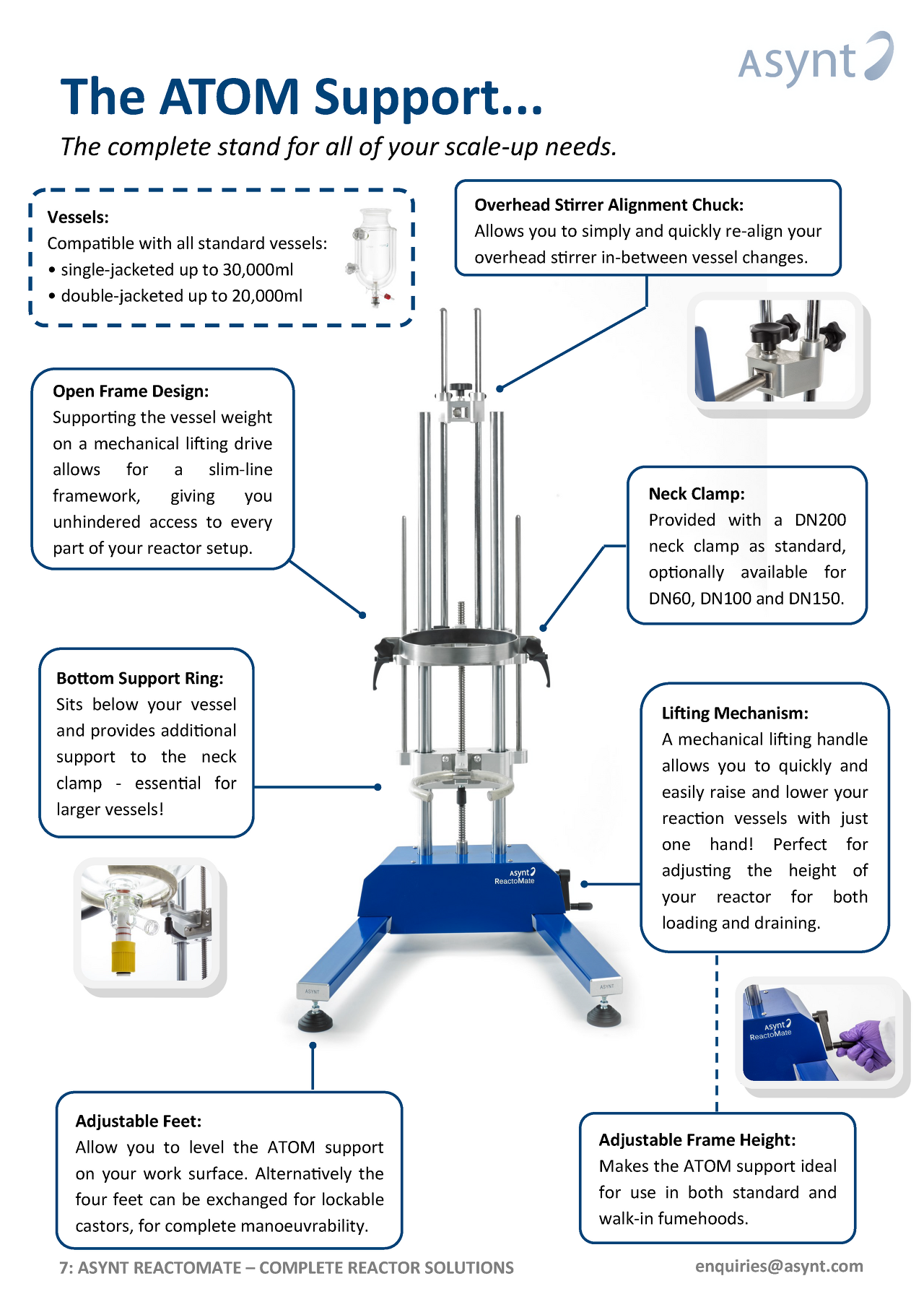 Asynt

The ATOM Support...

The complete stand for all of your scale-up needs.

Vessels:
Compatible with all standard vessels:
• single-jacketed up to 30,000ml
• double-jacketed up to 20,000ml

Overhead Stirrer Alignment Chuck:
Allows you to simply and quickly re-align your overhead stirrer in-between vessel changes.

Open Frame Design:
Supporting the vessel weight on a mechanical lifting drive allows for a slim-line framework, giving you unhindered access to every part of your reactor setup.

Neck Clamp:
Provided with a DN200 neck clamp as standard, optionally available for DN60, DN100 and DN150.

Bottom Support Ring:
Sits below your vessel and provides additional support to the neck clamp - essential for larger vessels!

Lifting Mechanism:
A mechanical lifting handle allows you to quickly and easily raise and lower your reaction vessels with just one hand! Perfect for adjusting the height of your reactor for both loading and draining.

Asynt ReactoMate

ASYNT

ASYNT

Asynt ReactoMate

Adjustable Feet:
Allow you to level the ATOM support on your work surface. Alternatively the four feet can be exchanged for lockable castors, for complete manoeuvrability.

Adjustable Frame Height:
Makes the ATOM support ideal for use in both standard and walk-in fumehoods.

7: ASYNT REACTOMATE – COMPLETE REACTOR SOLUTIONS

enquiries@asynt.com