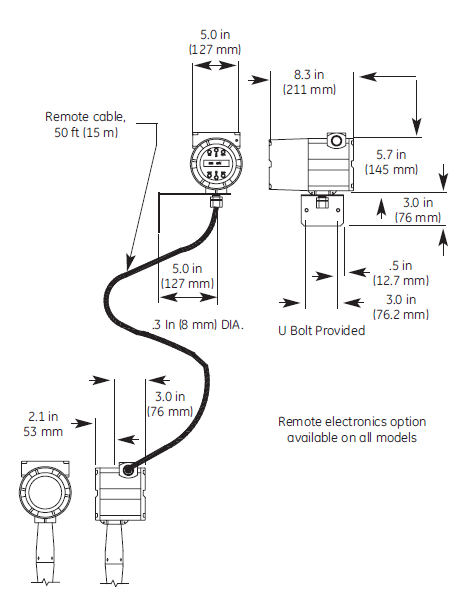 5.0 in
(127 mm)

8.3 in
(211 mm)

Remote cable,
50 ft (15 m)

5.7 in
(145 mm)

3.0 in
(76 mm)

5.0 in
(127 mm)

.5 in
(12.7 mm)

3.0 in
(76.2 mm)

.3 In (8 mm) DIA.

U Bolt Provided

3.0 in
(76 mm)

2.1 in
53 mm

Remote electronics option
available on all models