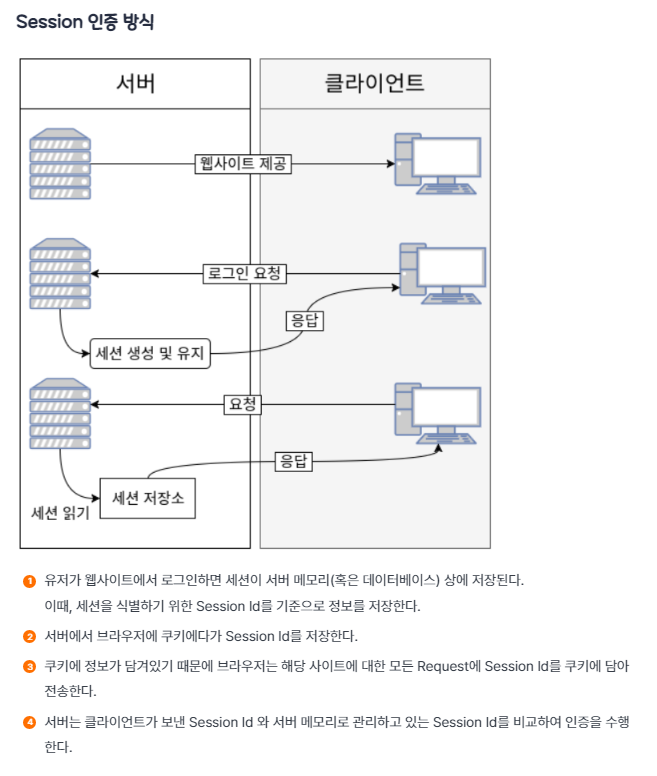 Session 인증 방식

서버

클라이언트

웹사이트 제공

로그인 요청

응답

세션 생성 및 유지

요청

응답

세션 저장소

세션 읽기

1 유저가 웹사이트에서 로그인하면 세션이 서버 메모리(혹은 데이터베이스) 상에 저장된다. 이때, 세션을 식별하기 위한 Session Id를 기준으로 정보를 저장한다.

2 서버에서 브라우저에 쿠키에다가 Session Id를 저장한다.

3 쿠키에 정보가 담겨있기 때문에 브라우저는 해당 사이트에 대한 모든 Request에 Session Id를 쿠키에 담아 전송한다.

4 서버는 클라이언트가 보낸 Session Id 와 서버 메모리로 관리하고 있는 Session Id를 비교하여 인증을 수행한다.