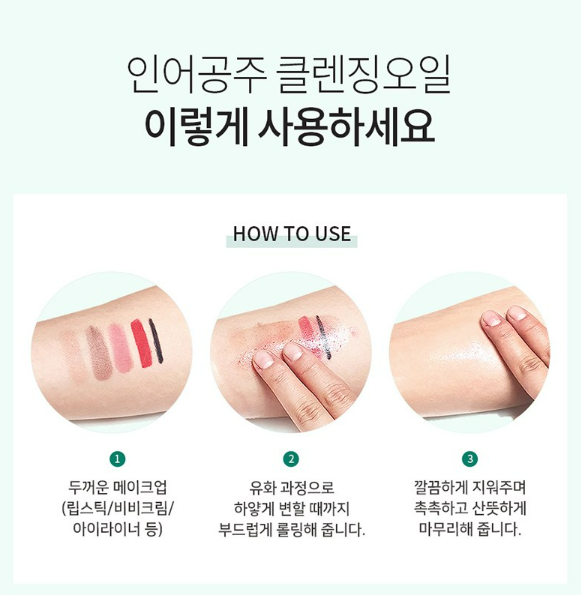 인어공주 클렌징오일
이렇게 사용하세요

HOW TO USE

1
두꺼운 메이크업 (립스틱/비비크림/ 아이라이너 등)

2
유화 과정으로 하얗게 변할 때까지 부드럽게 롤링해 줍니다.

3
깔끔하게 지워주며 촉촉하고 산뜻하게 마무리해 줍니다.