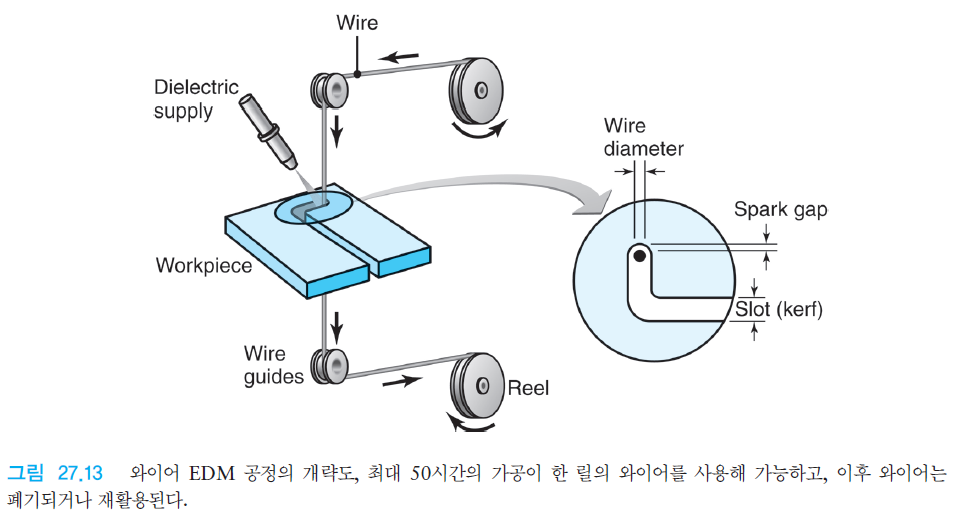 Wire

Dielectric supply

Workpiece

Wire guides

Reel

Wire diameter

Spark gap

Slot (kerf)

그림 27.13 와이어 EDM 공정의 개략도, 최대 50시간의 가공이 한 릴의 와이어를 사용해 가능하고, 이후 와이어는 폐기되거나 재활용된다.