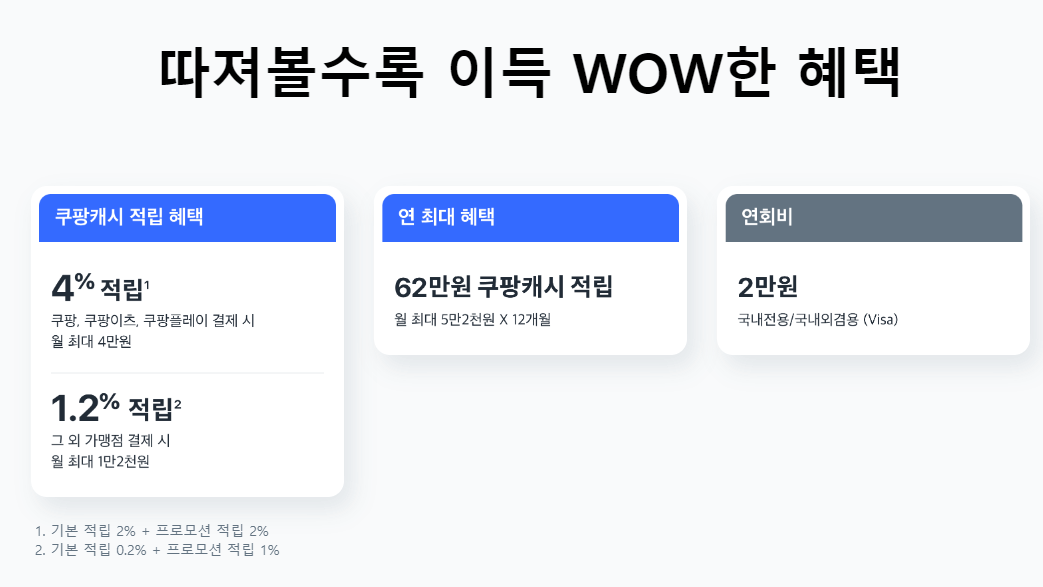 따져볼수록 이득 WOW한 혜택

쿠팡캐시 적립 혜택

4% 적립$^{1}$

쿠팡, 쿠팡이츠, 쿠팡플레이 결제 시
월 최대 4만원

1.2% 적립$^{2}$

그 외 가맹점 결제 시
월 최대 1만2천원

연 최대 혜택

62만원 쿠팡캐시 적립

월 최대 5만2천원 X 12개월

연회비

2만원

국내전용/국내외겸용 (Visa)

1. 기본 적립 2% + 프로모션 적립 2%
2. 기본 적립 0.2% + 프로모션 적립 1%