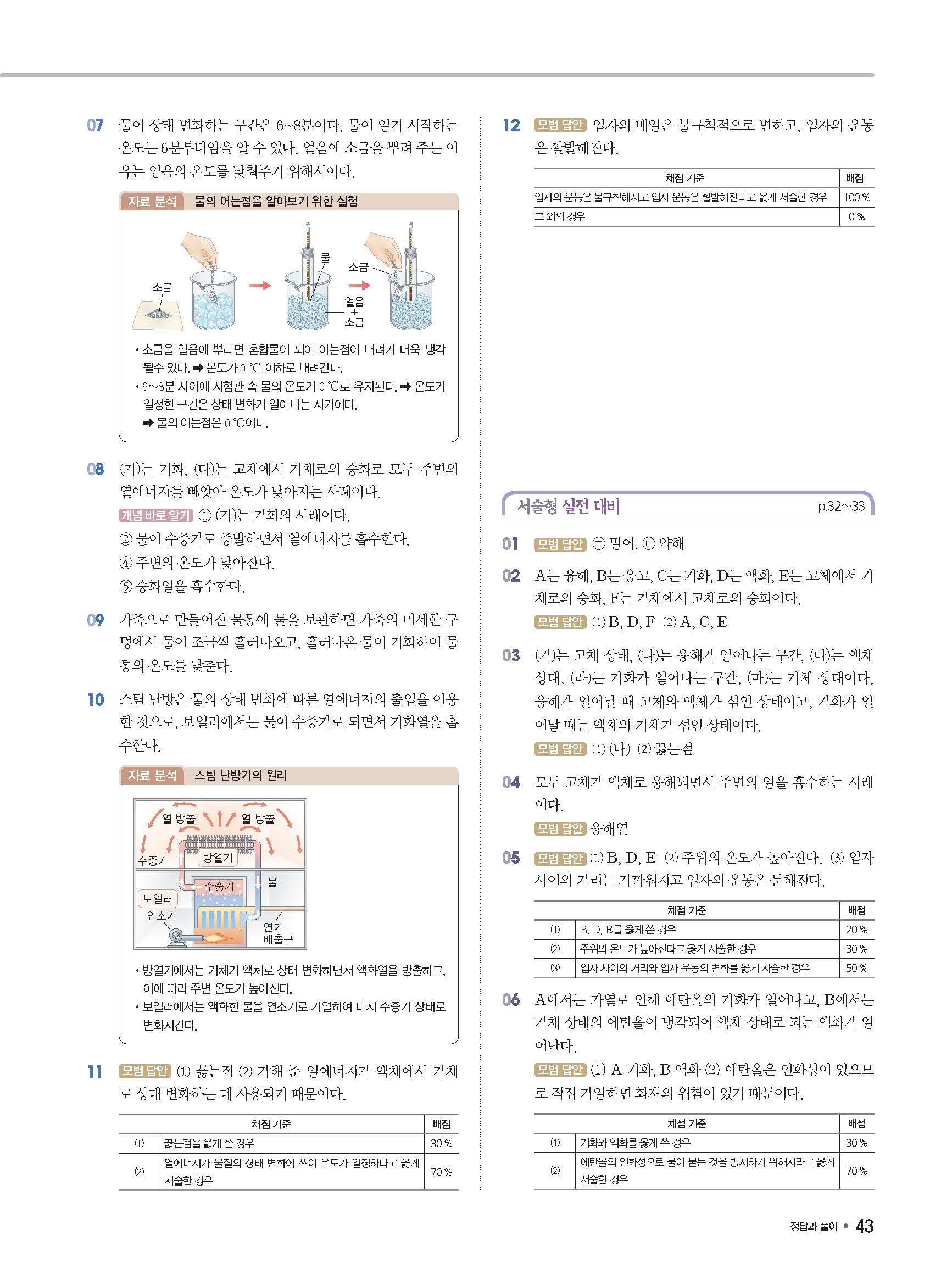 07 물이 상태 변화하는 구간은 6~8분이다. 물이 얼기 시작하는 온도는 6분부터임을 알 수 있다. 얼음에 소금을 뿌려 주는 이유는 얼음의 온도를 낮춰주기 위해서이다.

자료 분석 물의 어는점을 알아보기 위한 실험

소금 물 소금 얼음 + 소금

• 소금을 얼음에 뿌리면 혼합물이 되어 어는점이 내려가 더욱 냉각될수 있다. ➡ 온도가 0 ℃ 이하로 내려간다.
• 6~8분 사이에 시험관 속 물의 온도가 0 ℃로 유지된다. ➡ 온도가 일정한 구간은 상태 변화가 일어나는 시기이다.
➡ 물의 어는점은 0 ℃이다.

08 (가)는 기화, (다)는 고체에서 기체로의 승화로 모두 주변의 열에너지를 빼앗아 온도가 낮아지는 사례이다.
개념 바로 알기 ① (가)는 기화의 사례이다.
② 물이 수증기로 증발하면서 열에너지를 흡수한다.
④ 주변의 온도가 낮아진다.
⑤ 승화열을 흡수한다.

09 가죽으로 만들어진 물통에 물을 보관하면 가죽의 미세한 구멍에서 물이 조금씩 흘러나오고, 흘러나온 물이 기화하여 물통의 온도를 낮춘다.

10 스팀 난방은 물의 상태 변화에 따른 열에너지의 출입을 이용한 것으로, 보일러에서는 물이 수증기로 되면서 기화열을 흡수한다.

자료 분석 스팀 난방기의 원리

열 방출 열 방출 수증기 방열기 수증기 물 보일러 연소기 연기 배출구

• 방열기에서는 기체가 액체로 상태 변화하면서 액화열을 방출하고, 이에 따라 주변 온도가 높아진다.
• 보일러에서는 액화한 물을 연소기로 가열하여 다시 수증기 상태로 변화시킨다.

11 모범 답안 (1) 끓는점 (2) 가해 준 열에너지가 액체에서 기체로 상태 변화하는 데 사용되기 때문이다.

| 채점 기준 | | 배점 |
|---|---|---|
| (1) | 끓는점을 옳게 쓴 경우 | 30 % |
| (2) | 열에너지가 물질의 상태 변화에 쓰여 온도가 일정하다고 옳게 서술한 경우 | 70 % |

12 모범 답안 입자의 배열은 불규칙적으로 변하고, 입자의 운동은 활발해진다.

| 채점 기준 | 배점 |
|---|---|
| 입자의 운동은 불규칙해지고 입자 운동은 활발해진다고 옳게 서술한 경우 | 100 % |
| 그 외의 경우 | 0 % |

서술형 실전 대비 p.32~33

01 모범 답안 ㉠ 멀어, ㉡ 약해

02 A는 융해, B는 응고, C는 기화, D는 액화, E는 고체에서 기체로의 승화, F는 기체에서 고체로의 승화이다.
모범 답안 (1) B, D, F (2) A, C, E

03 (가)는 고체 상태, (나)는 융해가 일어나는 구간, (다)는 액체 상태, (라)는 기화가 일어나는 구간, (마)는 기체 상태이다. 융해가 일어날 때 고체와 액체가 섞인 상태이고, 기화가 일어날 때는 액체와 기체가 섞인 상태이다.
모범 답안 (1) (나) (2) 끓는점

04 모두 고체가 액체로 융해되면서 주변의 열을 흡수하는 사례이다.
모범 답안 융해열

05 모범 답안 (1) B, D, E (2) 주위의 온도가 높아진다. (3) 입자 사이의 거리는 가까워지고 입자의 운동은 둔해진다.

| 채점 기준 | | 배점 |
|---|---|---|
| (1) | B, D, E를 옳게 쓴 경우 | 20 % |
| (2) | 주위의 온도가 높아진다고 옳게 서술한 경우 | 30 % |
| (3) | 입자 사이의 거리와 입자 운동의 변화를 옳게 서술한 경우 | 50 % |

06 A에서는 가열로 인해 에탄올의 기화가 일어나고, B에서는 기체 상태의 에탄올이 냉각되어 액체 상태로 되는 액화가 일어난다.
모범 답안 (1) A 기화, B 액화 (2) 에탄올은 인화성이 있으므로 직접 가열하면 화재의 위험이 있기 때문이다.

| 채점 기준 | | 배점 |
|---|---|---|
| (1) | 기화와 액화를 옳게 쓴 경우 | 30 % |
| (2) | 에탄올의 인화성으로 불이 붙는 것을 방지하기 위해서라고 옳게 서술한 경우 | 70 % |

정답과 풀이 • 43