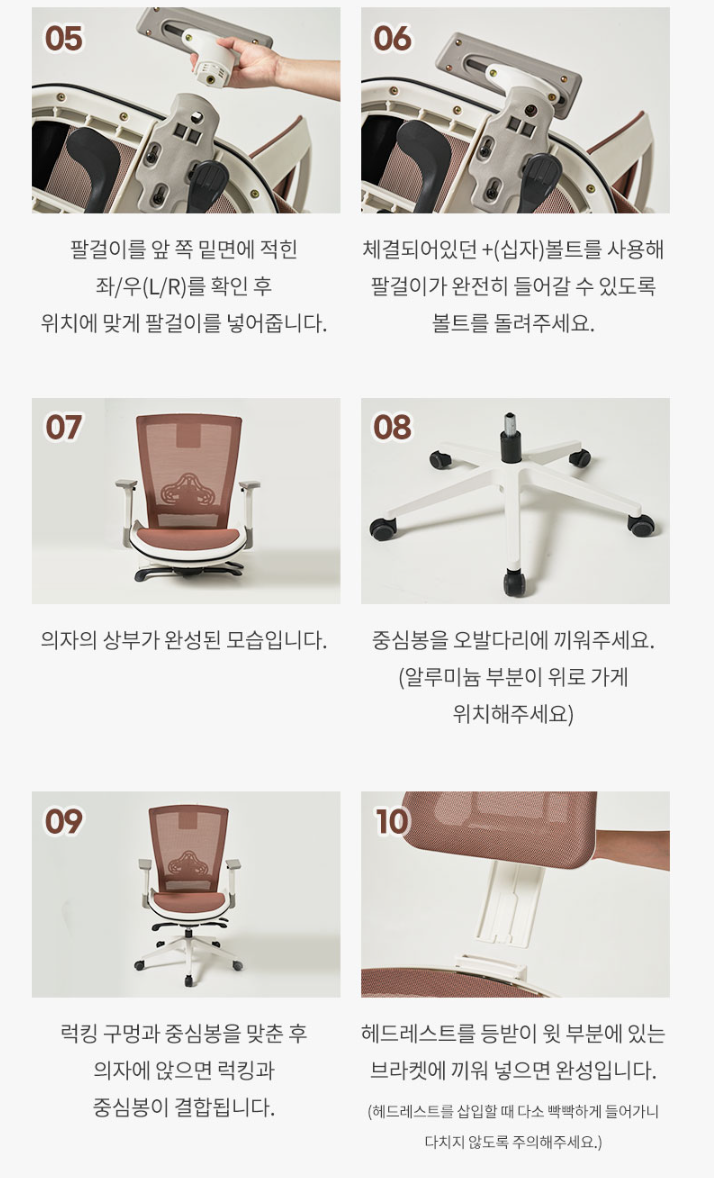 05

팔걸이를 앞 쪽 밑면에 적힌 좌/우(L/R)를 확인 후 위치에 맞게 팔걸이를 넣어줍니다.

06

체결되어있던 +(십자)볼트를 사용해 팔걸이가 완전히 들어갈 수 있도록 볼트를 돌려주세요.

07

의자의 상부가 완성된 모습입니다.

08

중심봉을 오발다리에 끼워주세요. (알루미늄 부분이 위로 가게 위치해주세요)

09

럭킹 구멍과 중심봉을 맞춘 후 의자에 앉으면 럭킹과 중심봉이 결합됩니다.

10

헤드레스트를 등받이 윗 부분에 있는 브라켓에 끼워 넣으면 완성입니다.

(헤드레스트를 삽입할 때 다소 빡빡하게 들어가니 다치지 않도록 주의해주세요.)