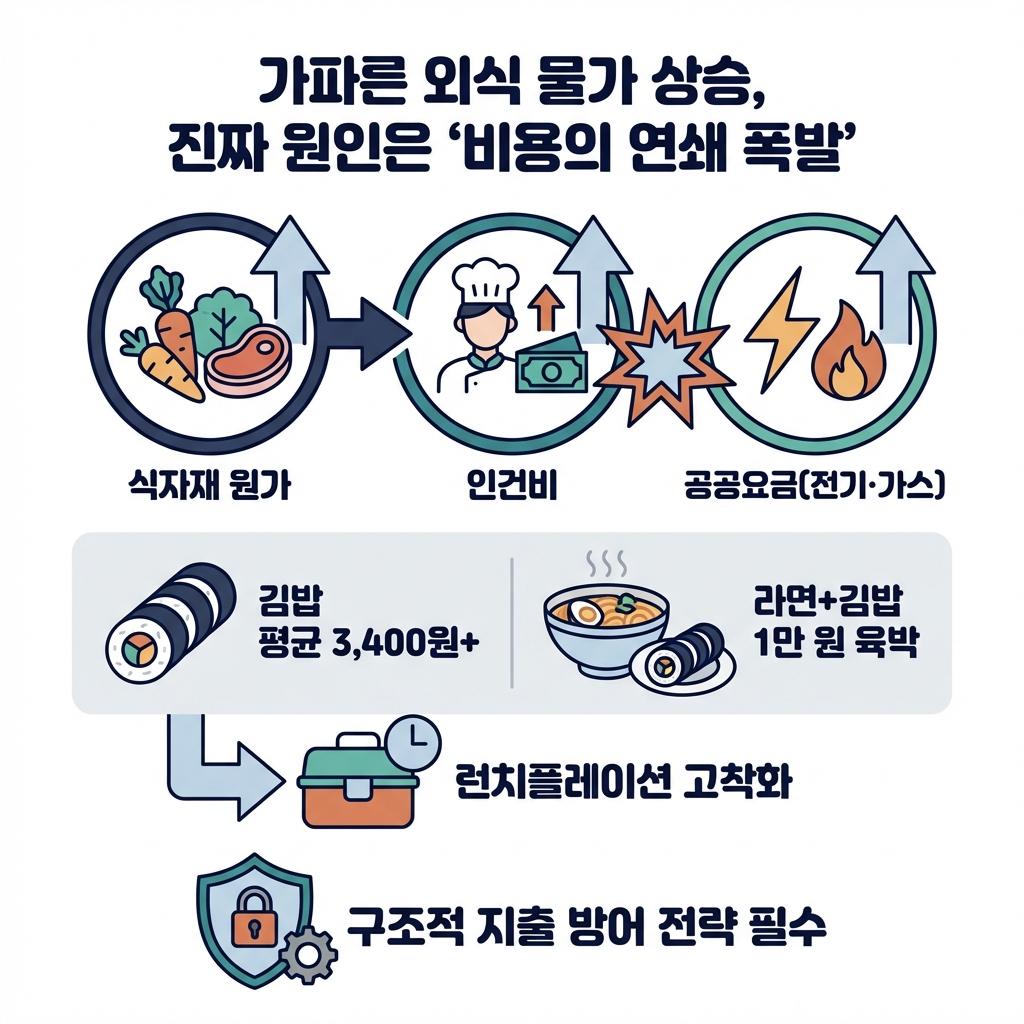 가파른 외식 물가 상승,
진짜 원인은 '비용의 연쇄 폭발'

식자재 원가

인건비

공공요금(전기·가스)

김밥
평균 3,400원+

라면+김밥
1만 원 육박

런치플레이션 고착화

구조적 지출 방어 전략 필수