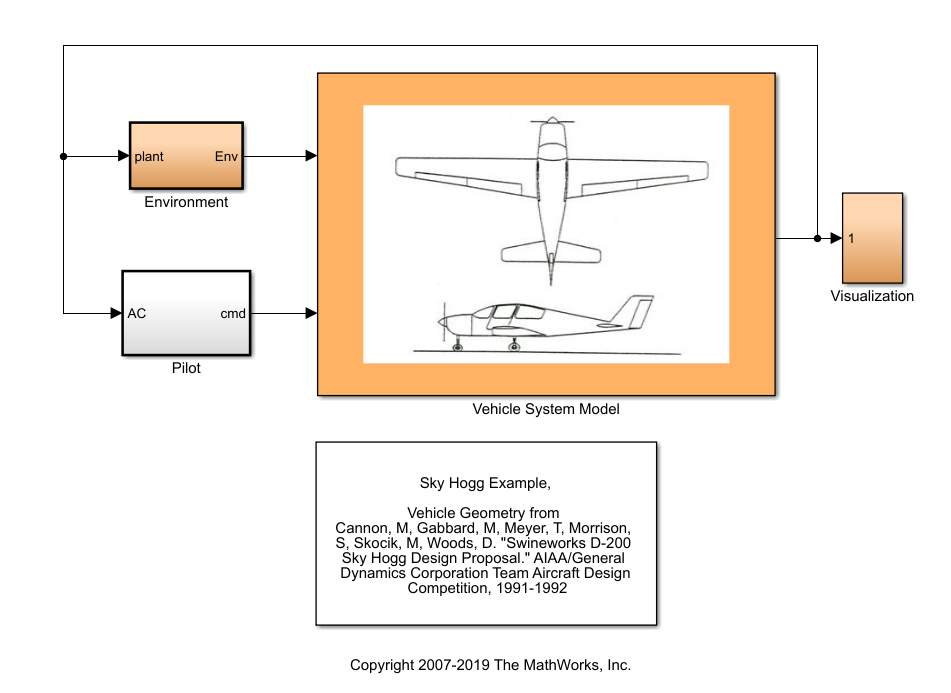 plant

Env

Environment

AC

cmd

Pilot

Vehicle System Model

1

Visualization

Sky Hogg Example,

Vehicle Geometry from Cannon, M, Gabbard, M, Meyer, T, Morrison, S, Skocik, M, Woods, D. "Swineworks D-200 Sky Hogg Design Proposal." AIAA/General Dynamics Corporation Team Aircraft Design Competition, 1991-1992

Copyright 2007-2019 The MathWorks, Inc.