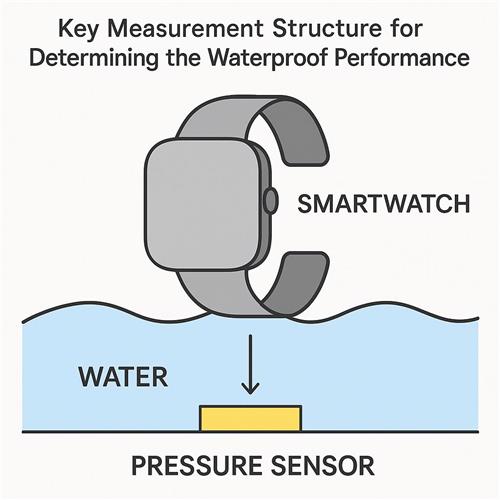 Key Measurement Structure for Determining the Waterproof Performance

SMARTWATCH

WATER

PRESSURE SENSOR