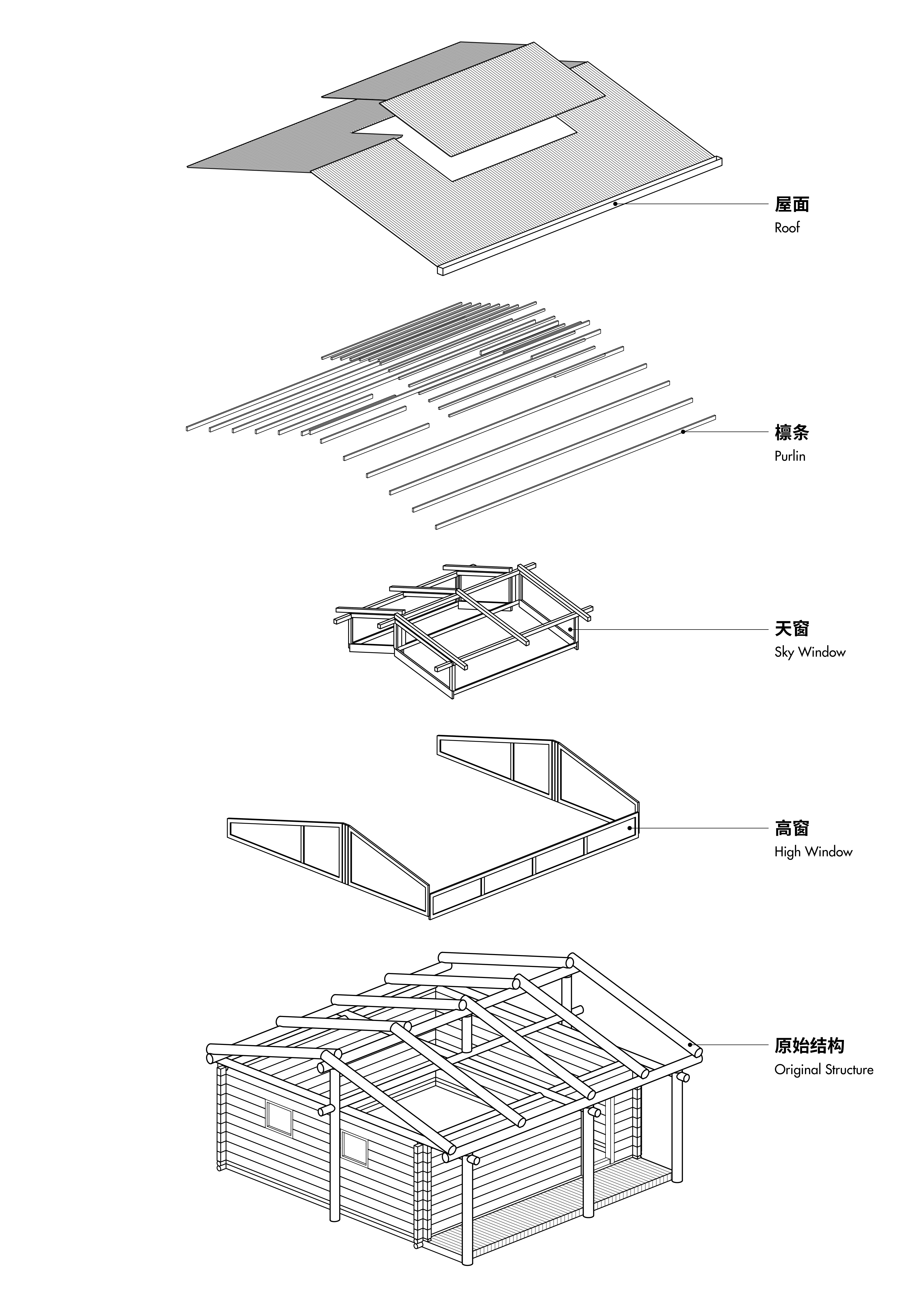 屋面
Roof

檩条
Purlin

天窗
Sky Window

高窗
High Window

原始结构
Original Structure