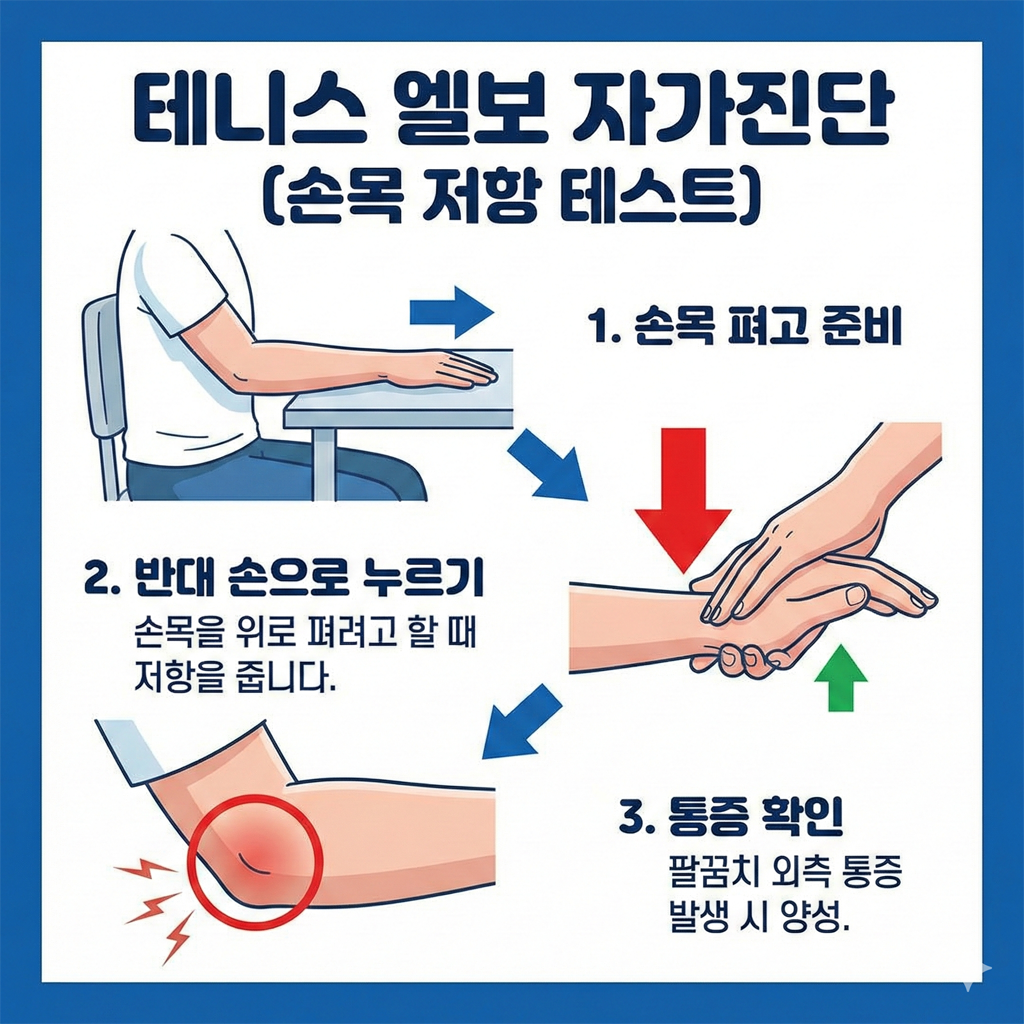 테니스 엘보 자가진단
(손목 저항 테스트)

1. 손목 펴고 준비

2. 반대 손으로 누르기
손목을 위로 펴려고 할 때 저항을 줍니다.

3. 통증 확인
팔꿈치 외측 통증 발생 시 양성.