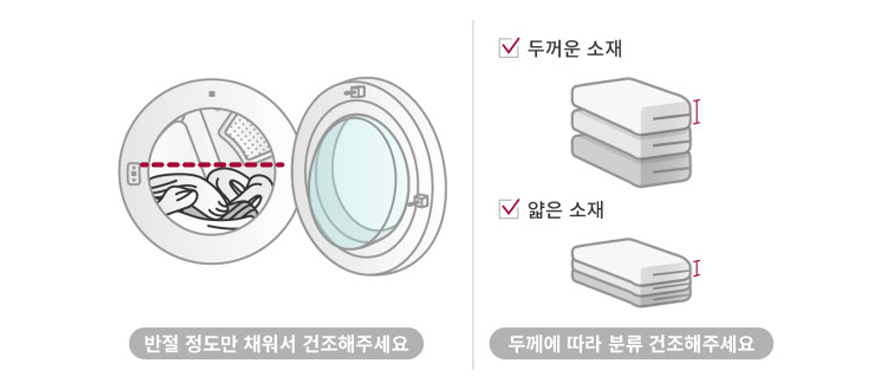 반절 정도만 채워서 건조해주세요

두꺼운 소재

얇은 소재

두께에 따라 분류 건조해주세요