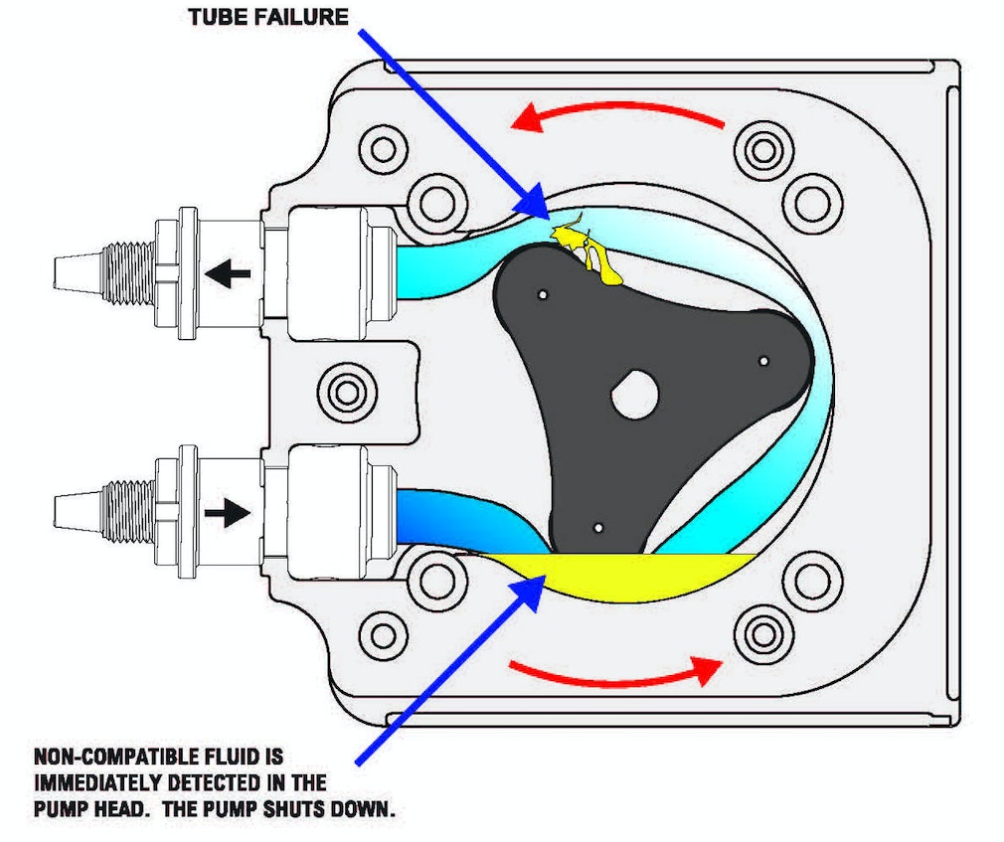 TUBE FAILURE

NON-COMPATIBLE FLUID IS IMMEDIATELY DETECTED IN THE PUMP HEAD. THE PUMP SHUTS DOWN.