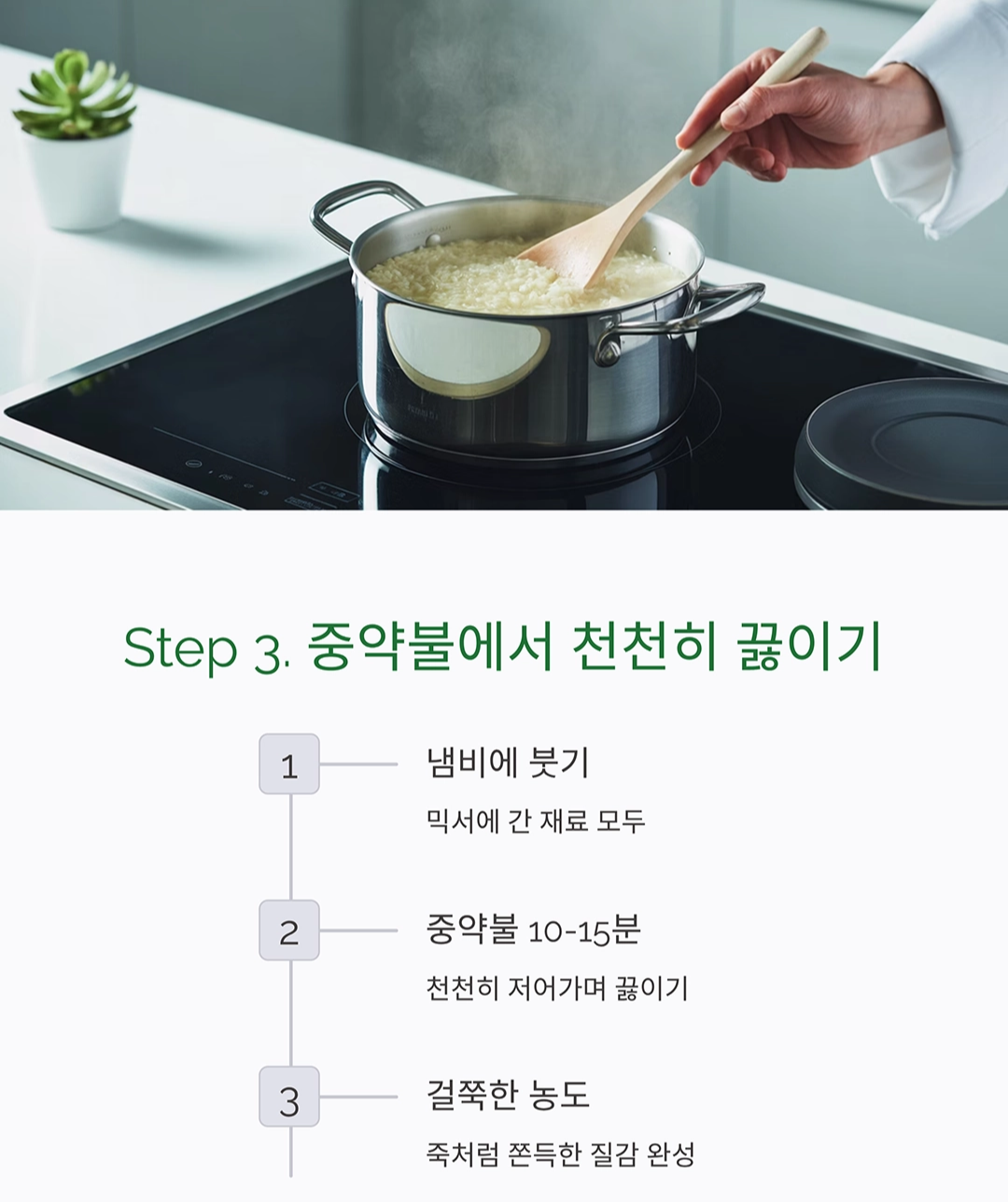 Step 3. 중약불에서 천천히 끓이기

1

냄비에 붓기

믹서에 간 재료 모두

2

중약불 10-15분

천천히 저어가며 끓이기

3

걸쭉한 농도

죽처럼 쫀득한 질감 완성