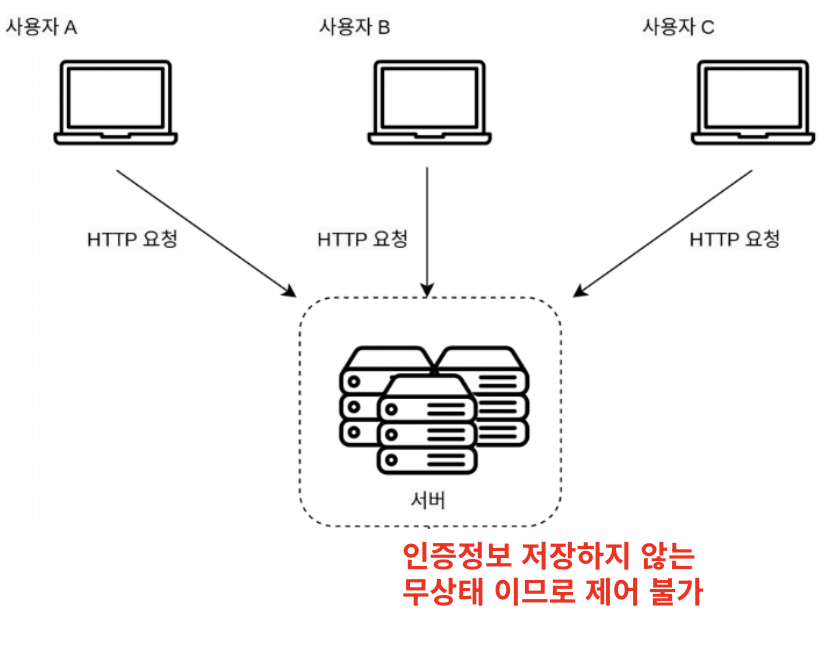 사용자 A

사용자 B

사용자 C

HTTP 요청

HTTP 요청

HTTP 요청

서버

인증정보 저장하지 않는
무상태 이므로 제어 불가