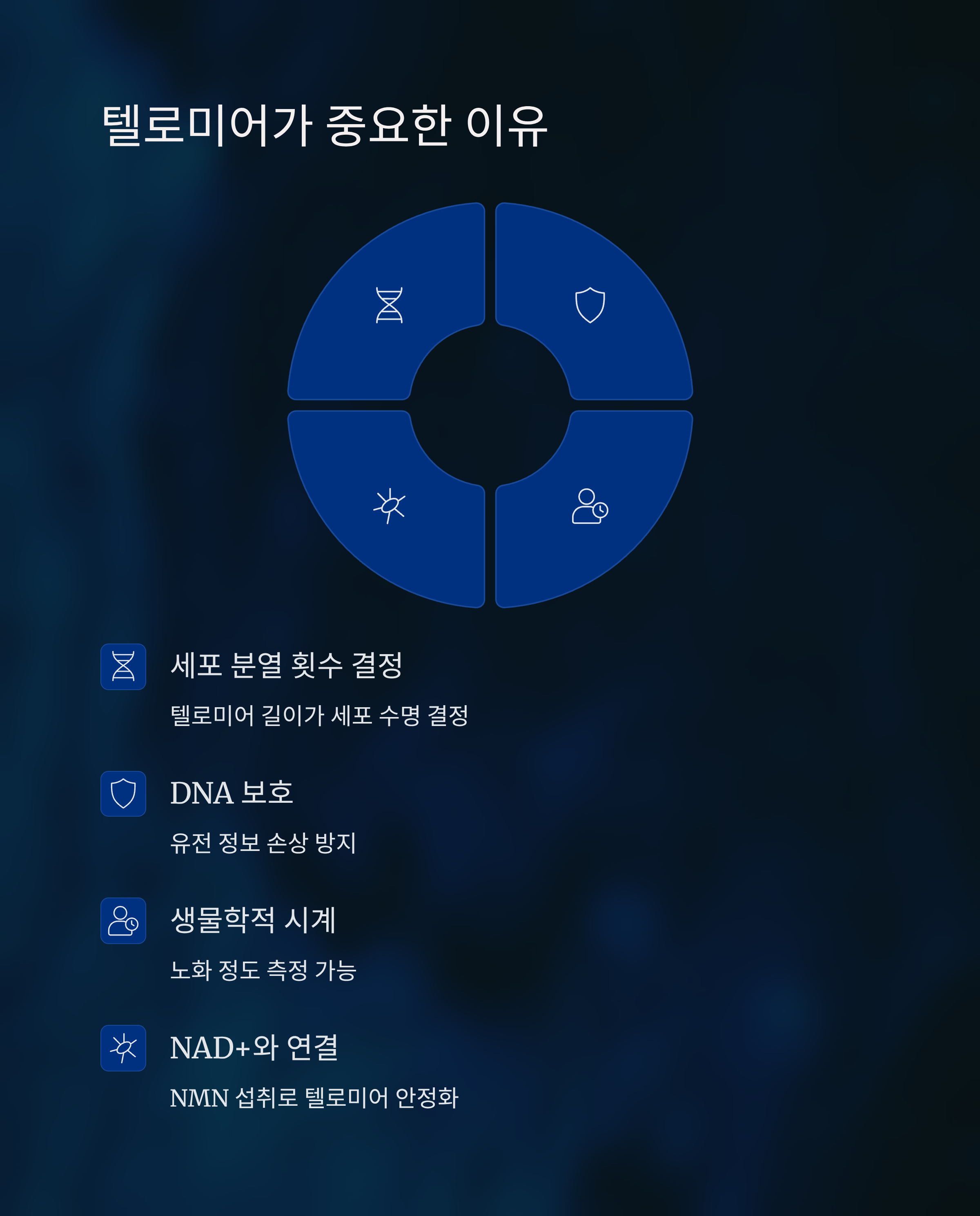 텔로미어가 중요한 이유

세포 분열 횟수 결정

텔로미어 길이가 세포 수명 결정

DNA 보호

유전 정보 손상 방지

생물학적 시계

노화 정도 측정 가능

NAD+와 연결

NMN 섭취로 텔로미어 안정화