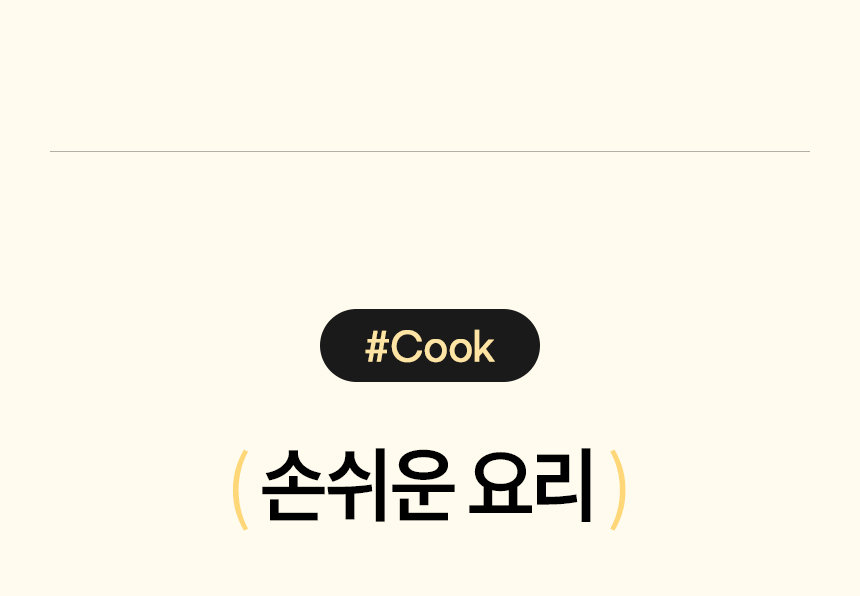 #Cook

( 손쉬운 요리 )