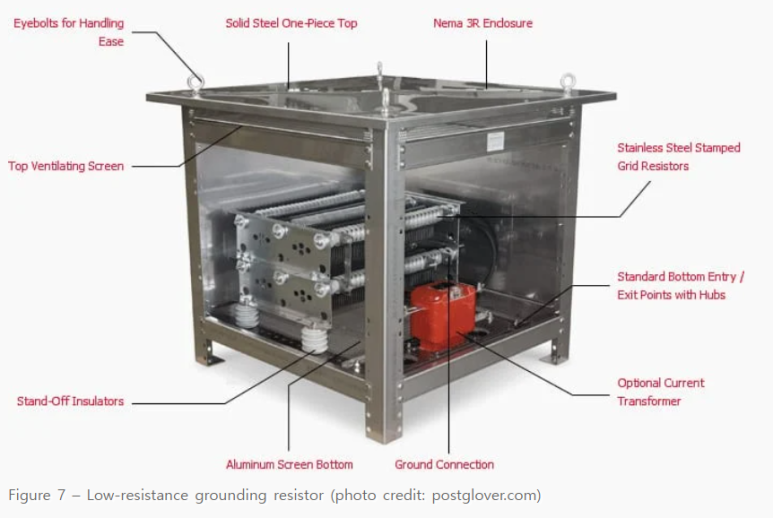 Eyebolts for Handling Ease

Solid Steel One-Piece Top

Nema 3R Enclosure

Top Ventilating Screen

Stainless Steel Stamped Grid Resistors

Standard Bottom Entry / Exit Points with Hubs

Optional Current Transformer

Stand-Off Insulators

Aluminum Screen Bottom

Ground Connection

Figure 7 – Low-resistance grounding resistor (photo credit: postglover.com)