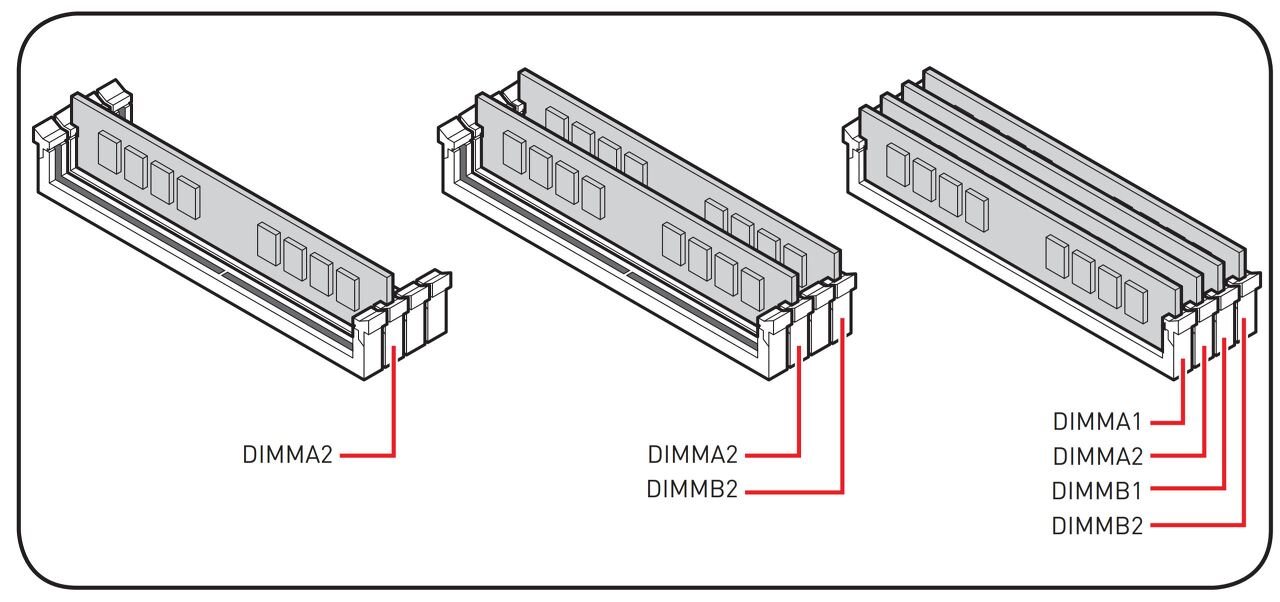 DIMMA2

DIMMA2
DIMMB2

DIMMA1
DIMMA2
DIMMB1
DIMMB2