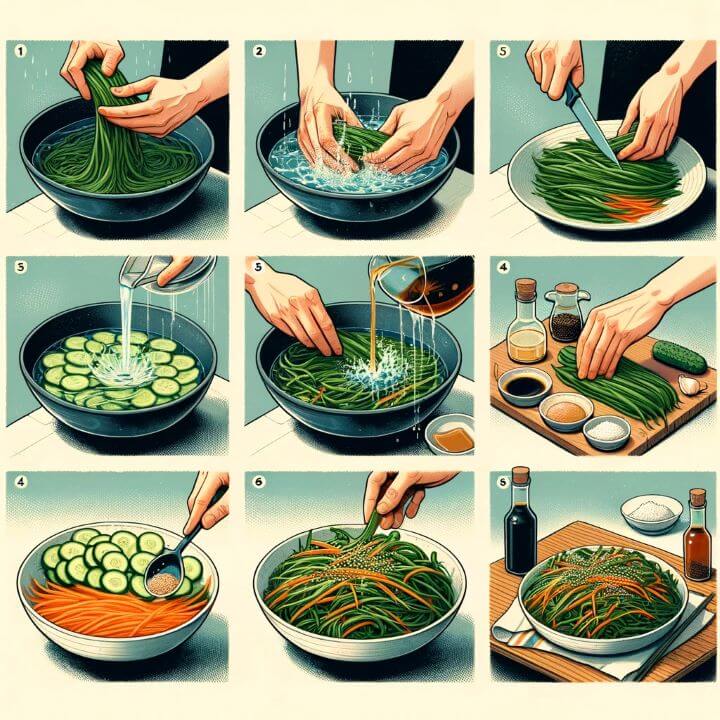 1

2

5

5

5

4

4

6

5