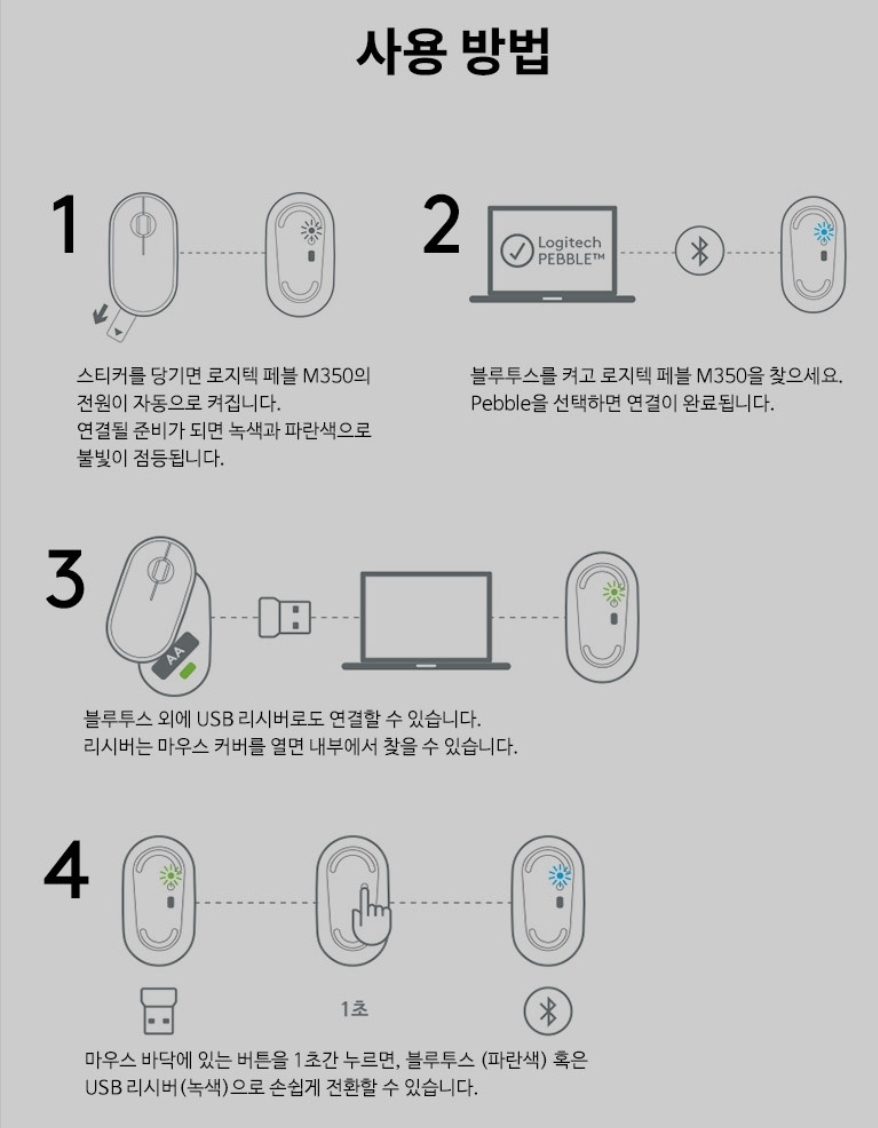 사용 방법

1

스티커를 당기면 로지텍 페블 M350의 전원이 자동으로 켜집니다.
연결될 준비가 되면 녹색과 파란색으로 불빛이 점등됩니다.

2

Logitech PEBBLE™

블루투스를 켜고 로지텍 페블 M350을 찾으세요.
Pebble을 선택하면 연결이 완료됩니다.

3

AA

블루투스 외에 USB 리시버로도 연결할 수 있습니다.
리시버는 마우스 커버를 열면 내부에서 찾을 수 있습니다.

4

1초

마우스 바닥에 있는 버튼을 1초간 누르면, 블루투스 (파란색) 혹은 USB 리시버(녹색)으로 손쉽게 전환할 수 있습니다.