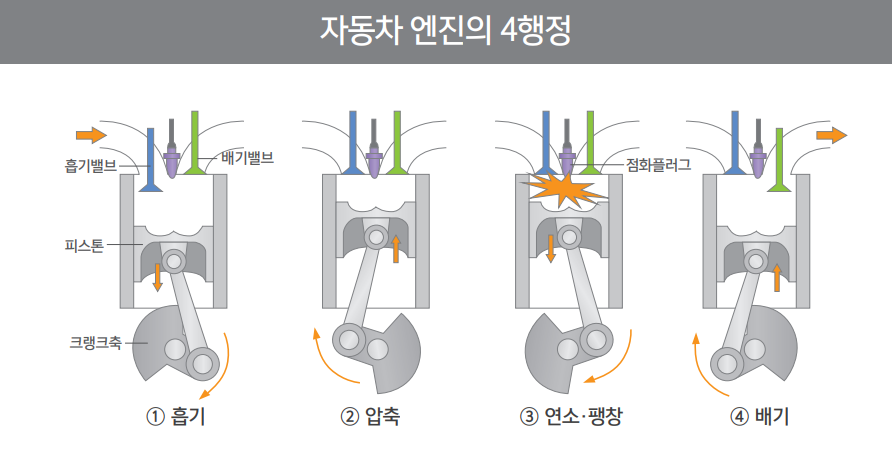 자동차 엔진의 4행정

흡기밸브

배기밸브

피스톤

크랭크축

점화플러그

① 흡기

② 압축

③ 연소·팽창

④ 배기