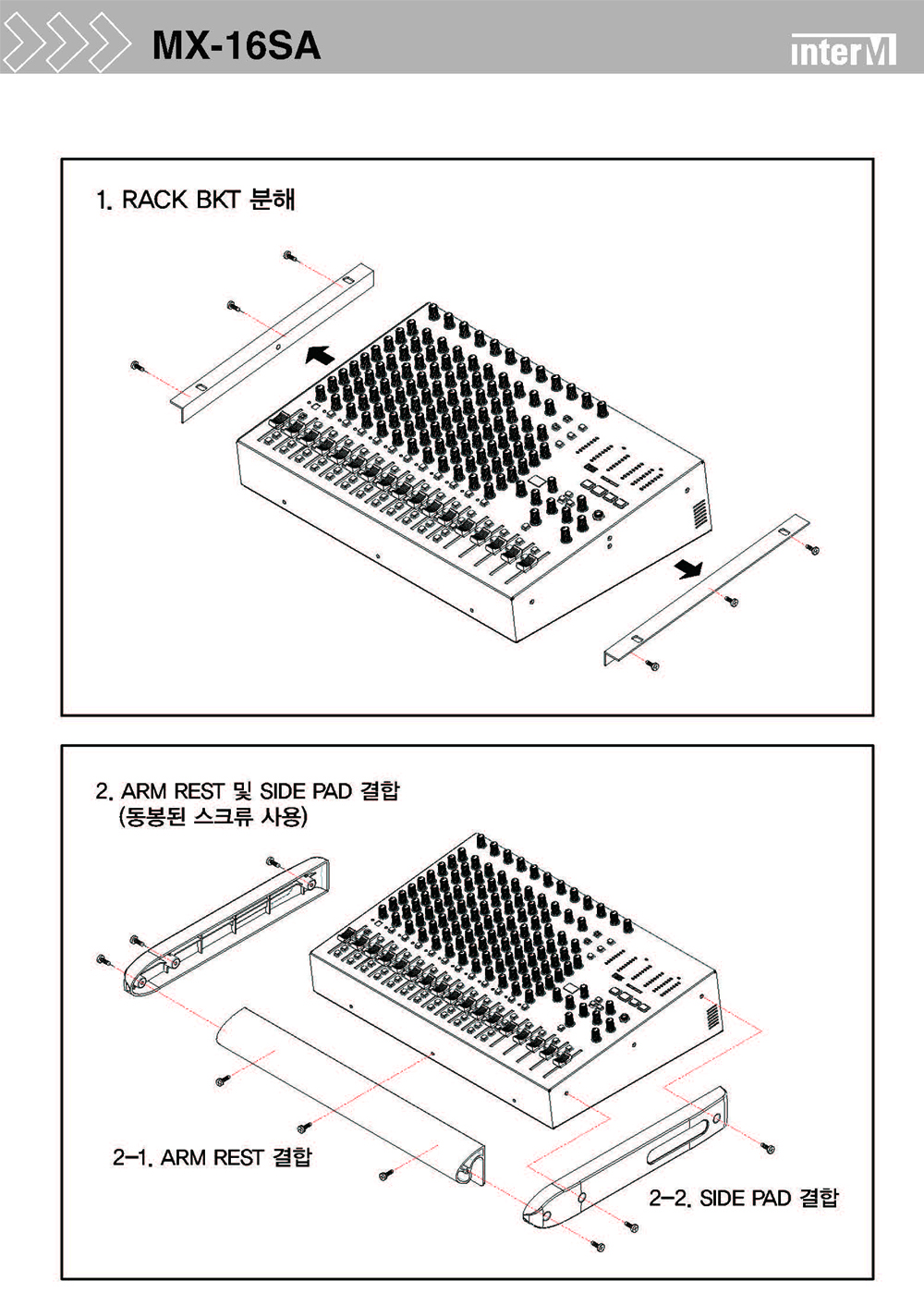 MX-16SA

interM

1. RACK BKT 분해

2. ARM REST 및 SIDE PAD 결합
(동봉된 스크류 사용)

2-1. ARM REST 결합

2-2. SIDE PAD 결합