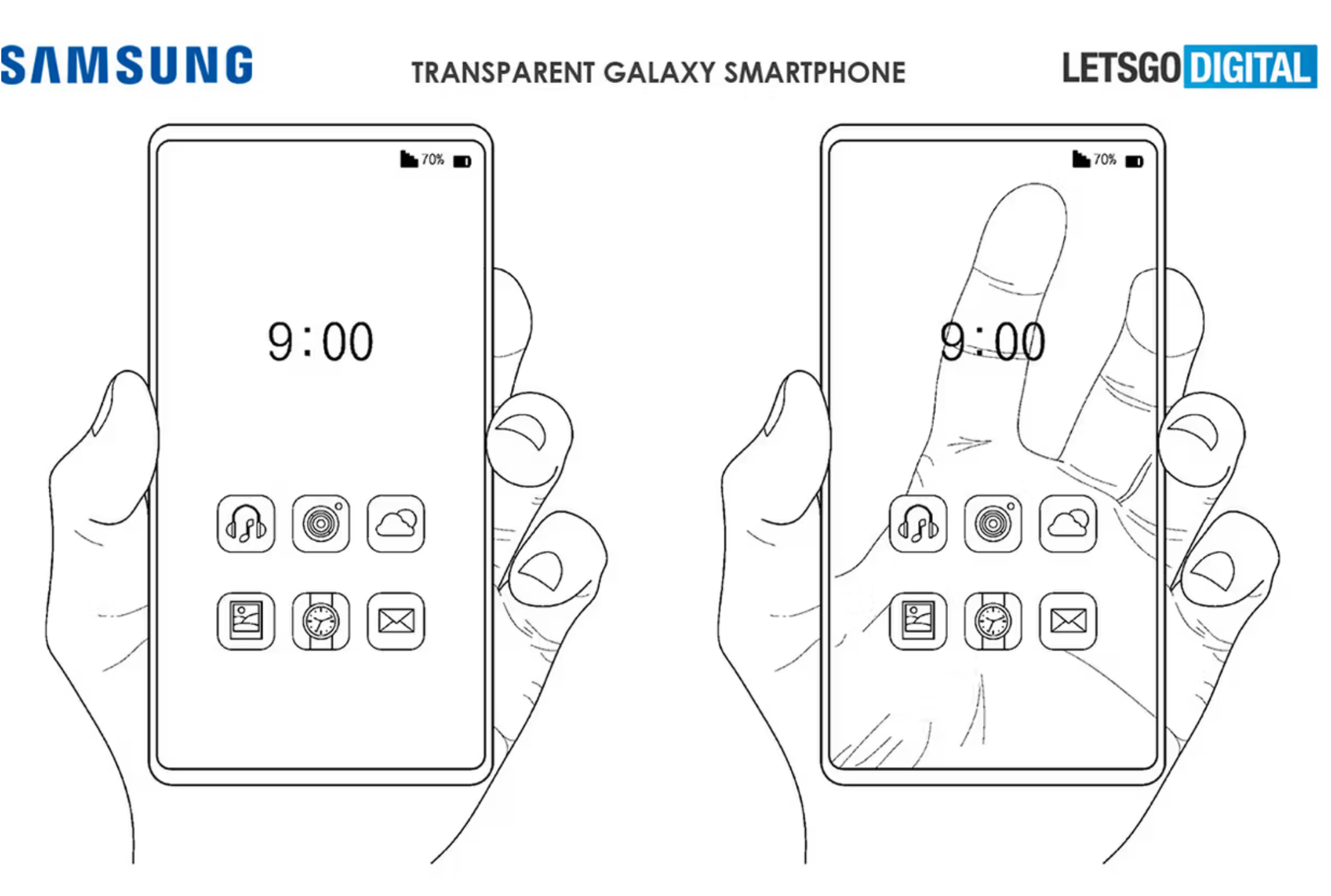 SAMSUNG

TRANSPARENT GALAXY SMARTPHONE

LETSGO DIGITAL

70%

9:00

70%

9:00