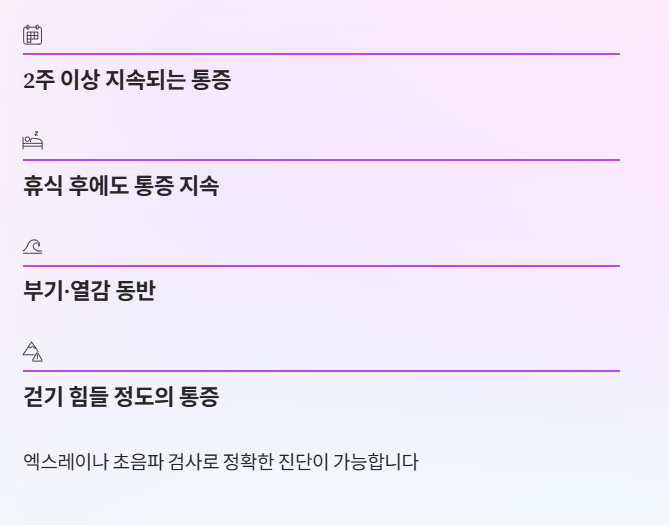 2주 이상 지속되는 통증

휴식 후에도 통증 지속

부기·열감 동반

걷기 힘들 정도의 통증

엑스레이나 초음파 검사로 정확한 진단이 가능합니다