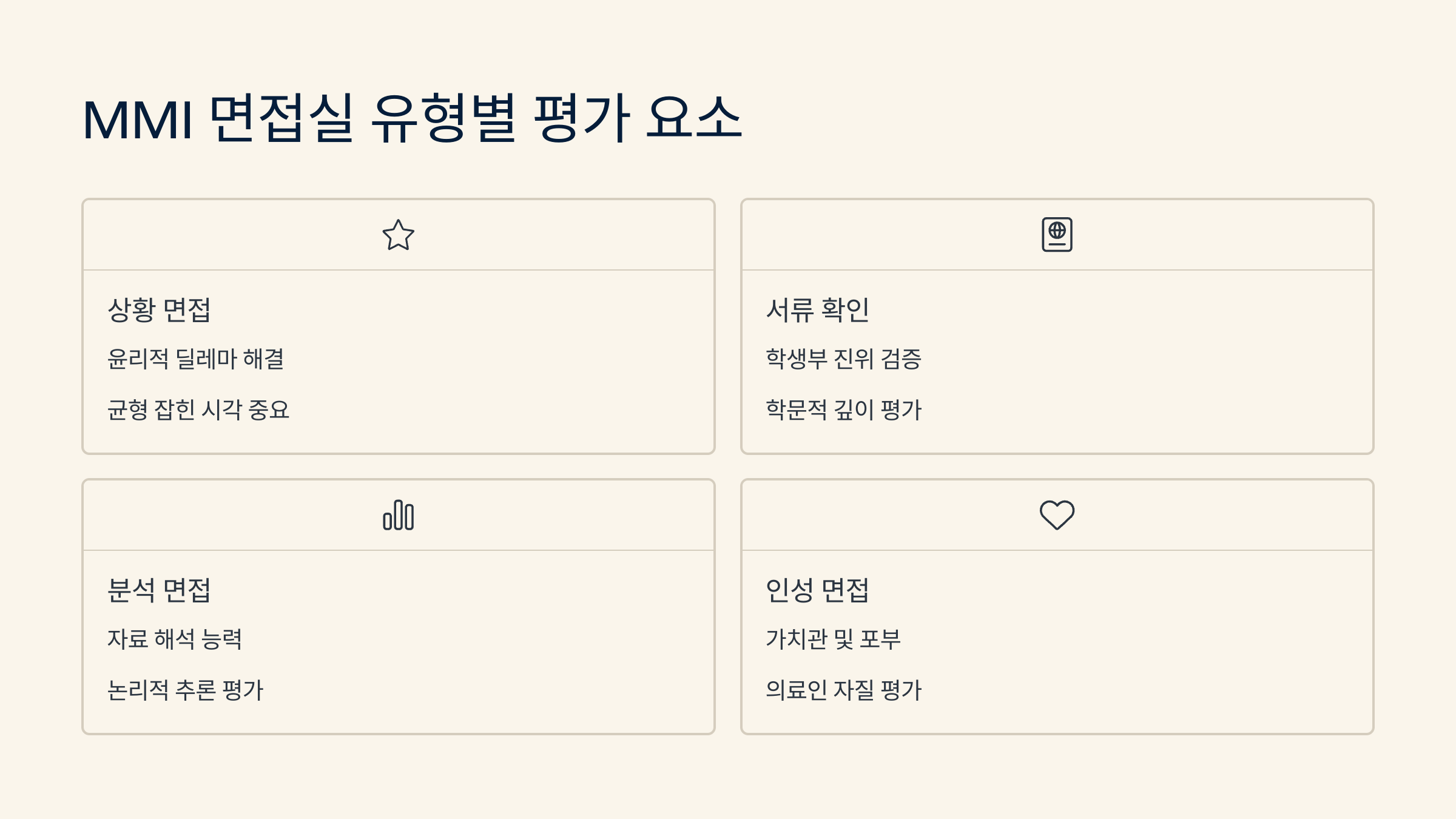 MMI 면접실 유형별 평가 요소

상황 면접

윤리적 딜레마 해결

균형 잡힌 시각 중요

서류 확인

학생부 진위 검증

학문적 깊이 평가

분석 면접

자료 해석 능력

논리적 추론 평가

인성 면접

가치관 및 포부

의료인 자질 평가