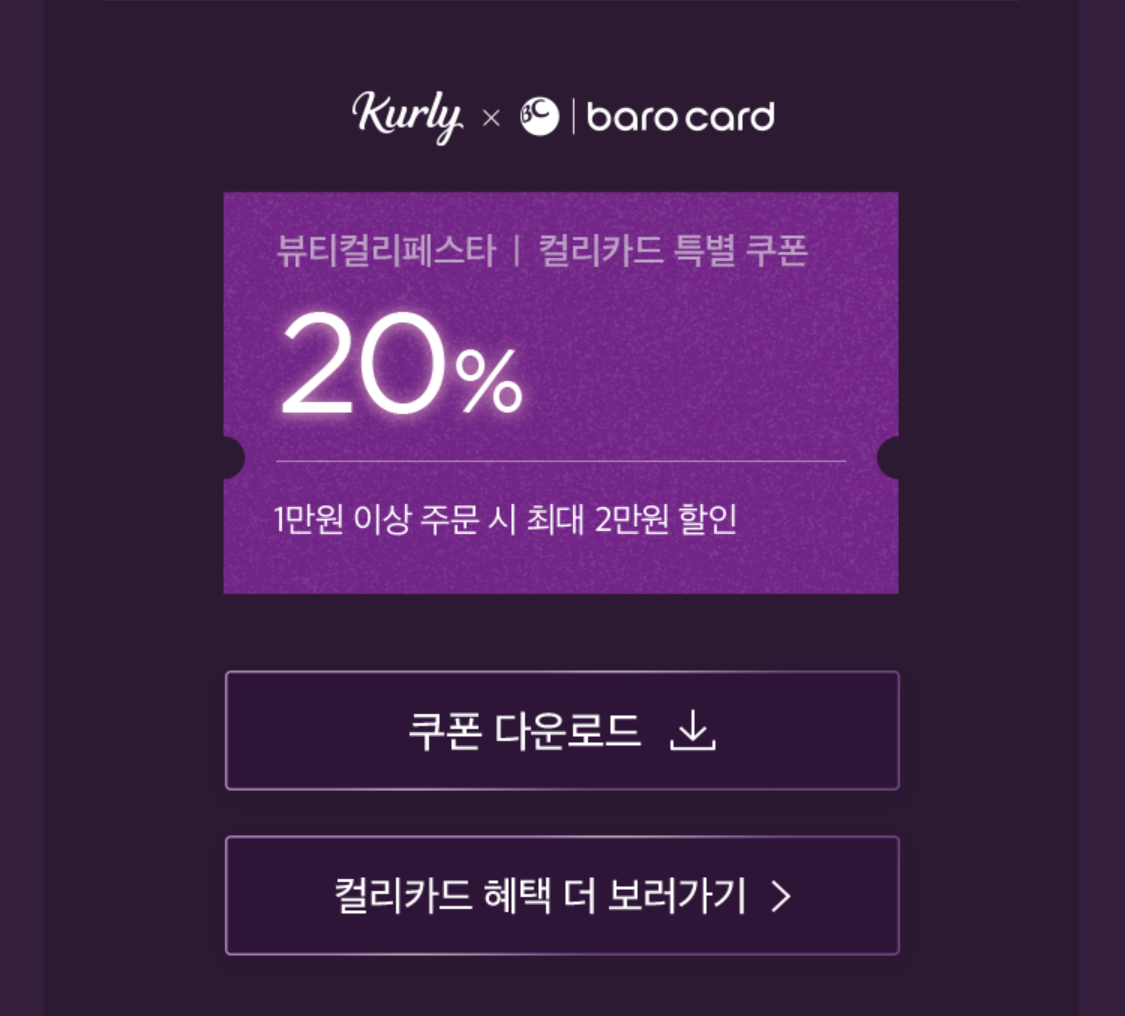 Kurly × BC | baro card

뷰티컬리페스타 | 컬리카드 특별 쿠폰

20%

1만원 이상 주문 시 최대 2만원 할인

쿠폰 다운로드

컬리카드 혜택 더 보러가기 >