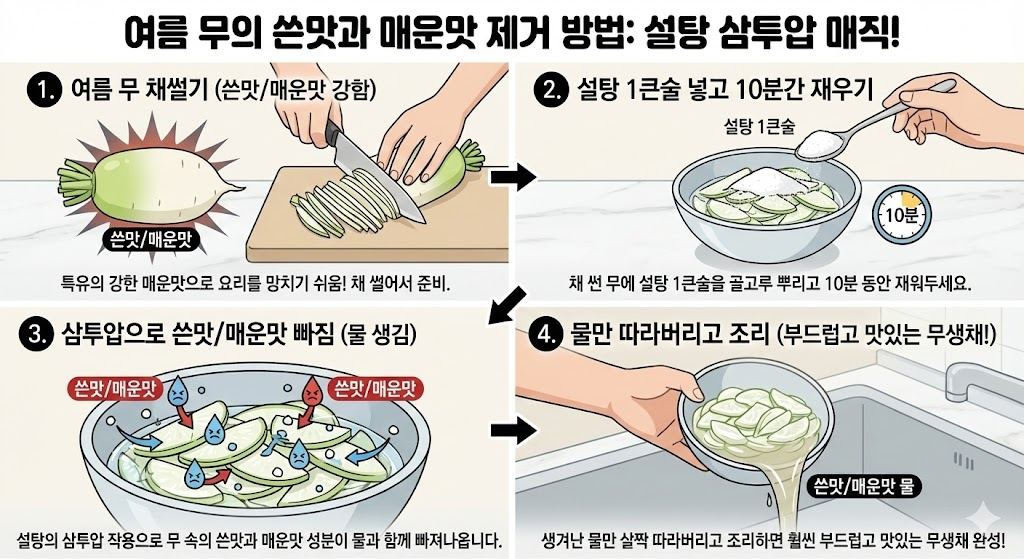 여름 무의 쓴맛과 매운맛 제거 방법: 설탕 삼투압 매직!

1. 여름 무 채썰기 (쓴맛/매운맛 강함)

쓴맛/매운맛

특유의 강한 매운맛으로 요리를 망치기 쉬움! 채 썰어서 준비.

2. 설탕 1큰술 넣고 10분간 재우기

설탕 1큰술

10분

채 썬 무에 설탕 1큰술을 골고루 뿌리고 10분 동안 재워두세요.

3. 삼투압으로 쓴맛/매운맛 빠짐 (물 생김)

쓴맛/매운맛

쓴맛/매운맛

설탕의 삼투압 작용으로 무 속의 쓴맛과 매운맛 성분이 물과 함께 빠져나옵니다.

4. 물만 따라버리고 조리 (부드럽고 맛있는 무생채!)

쓴맛/매운맛 물

생겨난 물만 살짝 따라버리고 조리하면 훨씬 부드럽고 맛있는 무생채 완성!